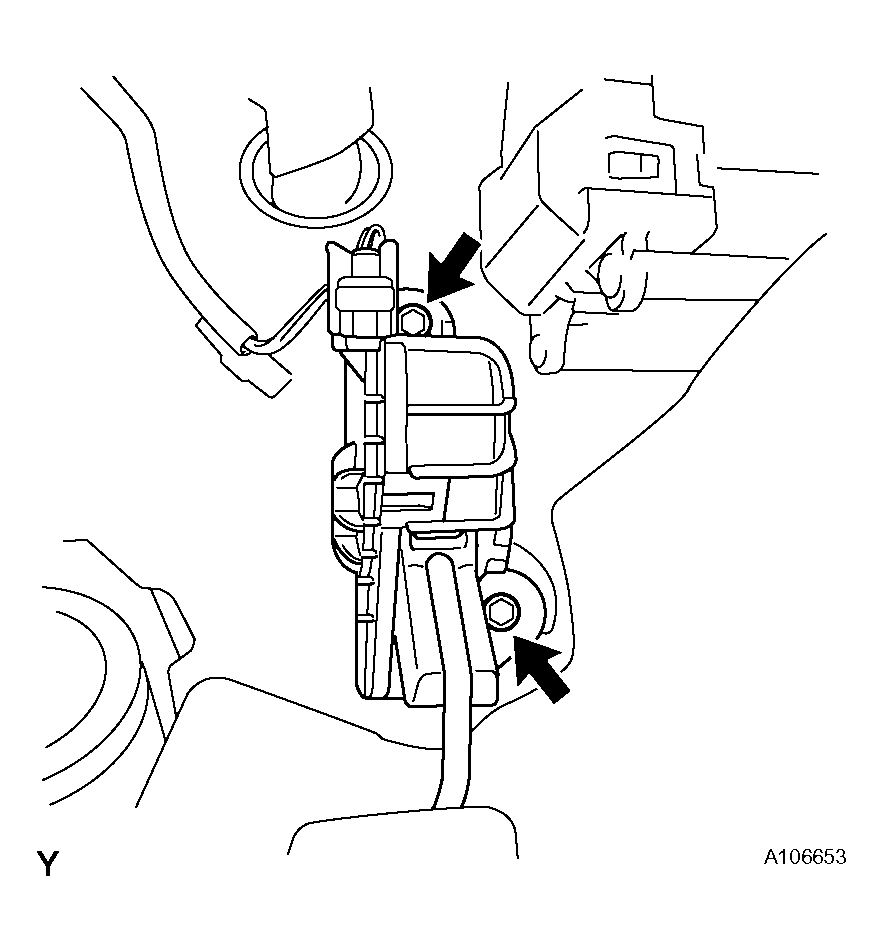 Y

A106653