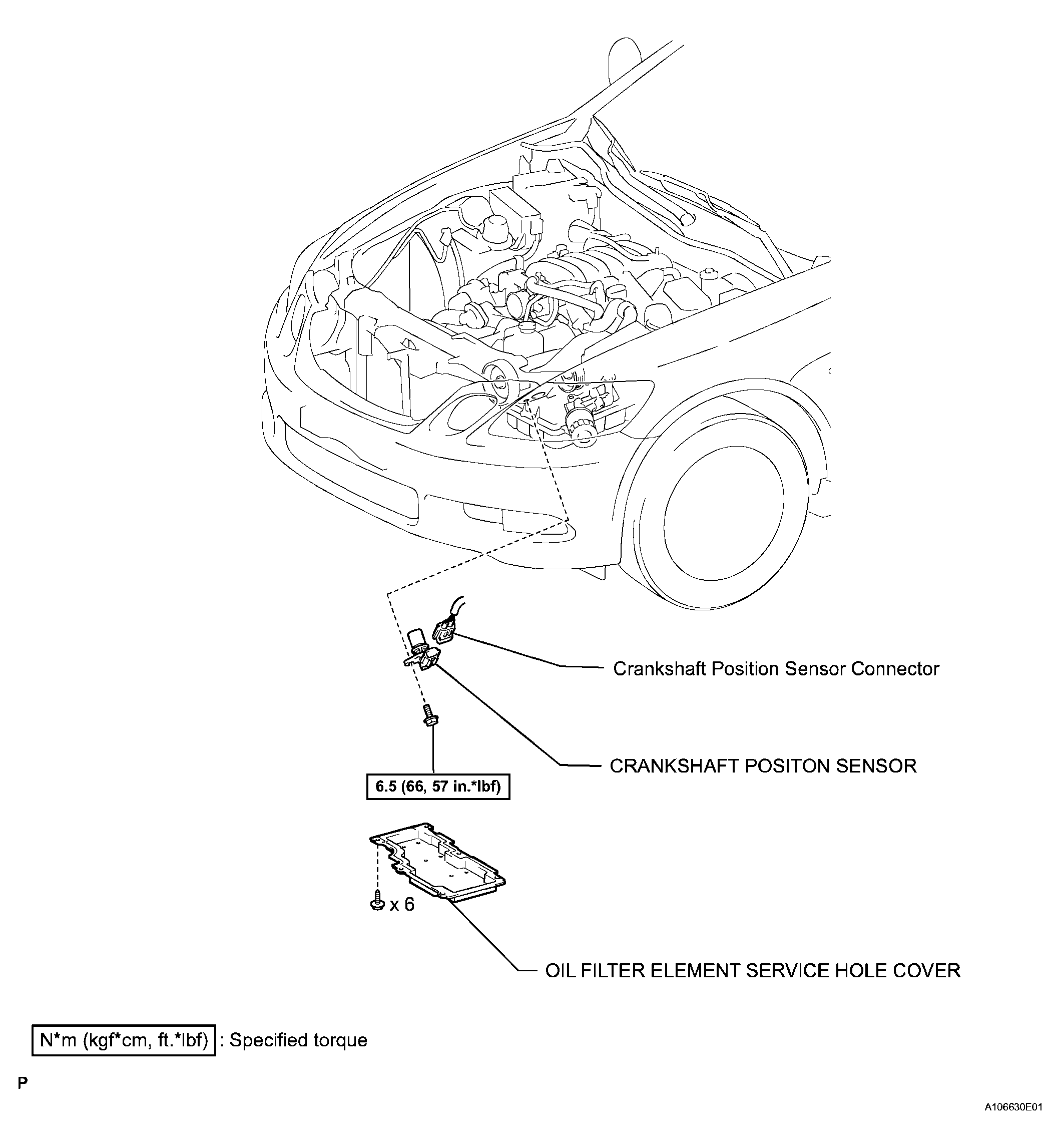 Crankshaft Position Sensor Connector

CRANKSHAFT POSITON SENSOR

6.5 (66, 57 in.*lbf)

x 6

OIL FILTER ELEMENT SERVICE HOLE COVER

N*m (kgf*cm, ft.*lbf) : Specified torque

P

A106630E01