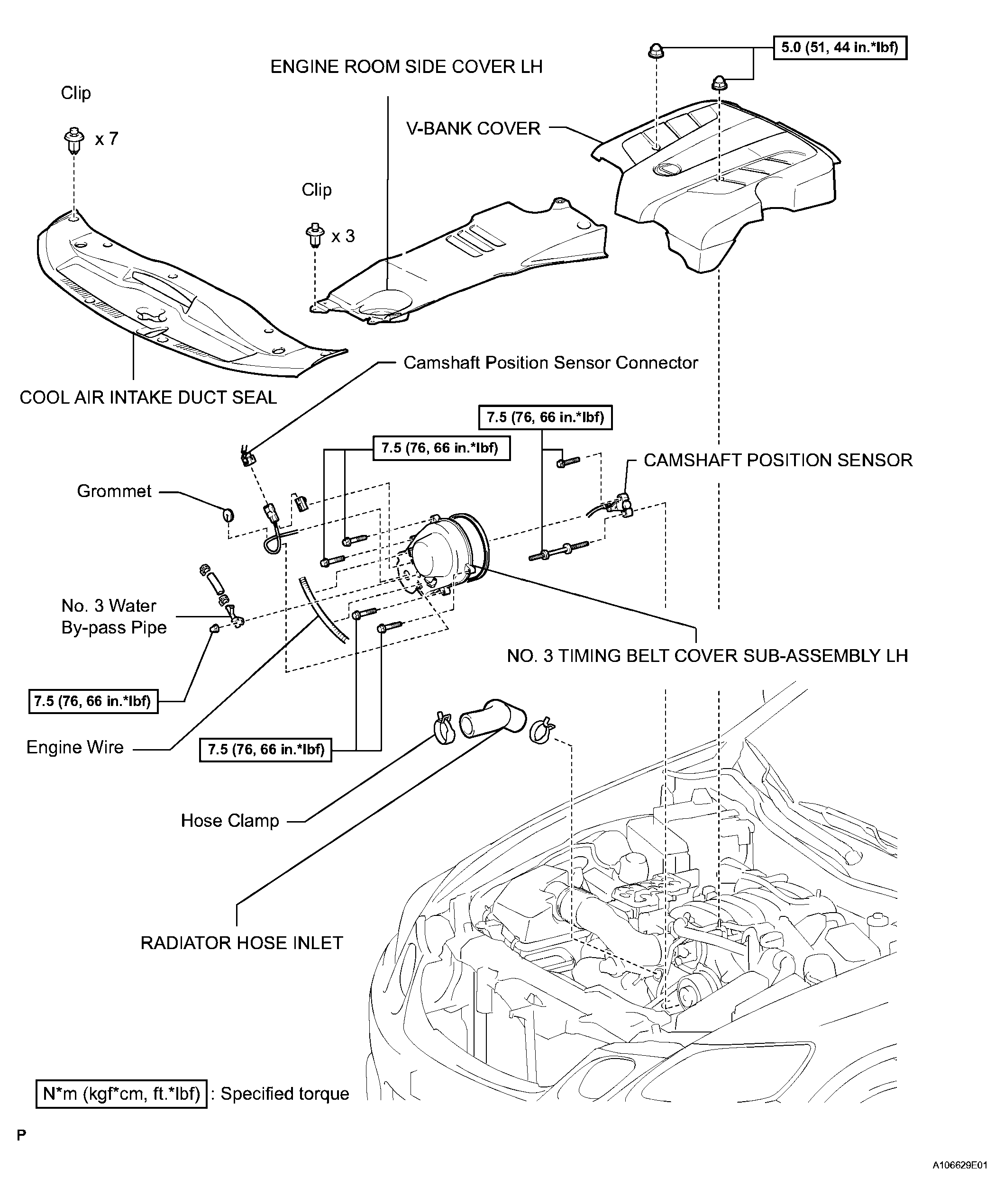 5.0 (51, 44 in.*lbf)

ENGINE ROOM SIDE COVER LH

Clip

x 7

V-BANK COVER

Clip

x 3

Camshaft Position Sensor Connector

COOL AIR INTAKE DUCT SEAL

7.5 (76, 66 in.*lbf)

7.5 (76, 66 in.*lbf)

CAMSHAFT POSITION SENSOR

Grommet

No. 3 Water By-pass Pipe

NO. 3 TIMING BELT COVER SUB-ASSEMBLY LH

7.5 (76, 66 in.*lbf)

Engine Wire

7.5 (76, 66 in.*lbf)

Hose Clamp

RADIATOR HOSE INLET

N*m (kgf*cm, ft.*lbf) : Specified torque

P

A106629E01