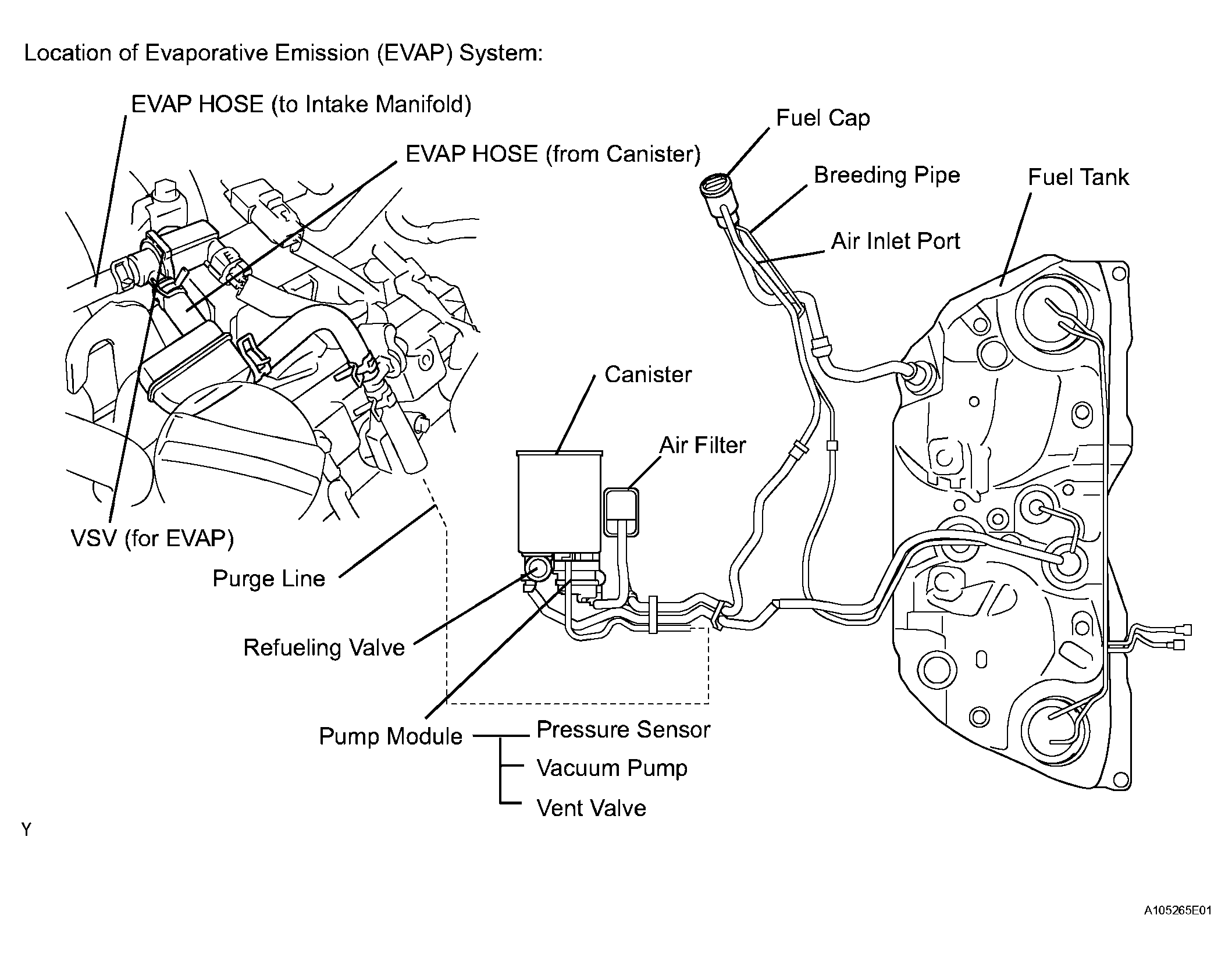 Location of Evaporative Emission (EVAP) System:

EVAP HOSE (to Intake Manifold)

EVAP HOSE (from Canister)

Fuel Cap

Breeding Pipe

Fuel Tank

Air Inlet Port

Canister

Air Filter

VSV (for EVAP)

Purge Line

Refueling Valve

Pump Module

Pressure Sensor

Vacuum Pump

Vent Valve

Y

A105265E01