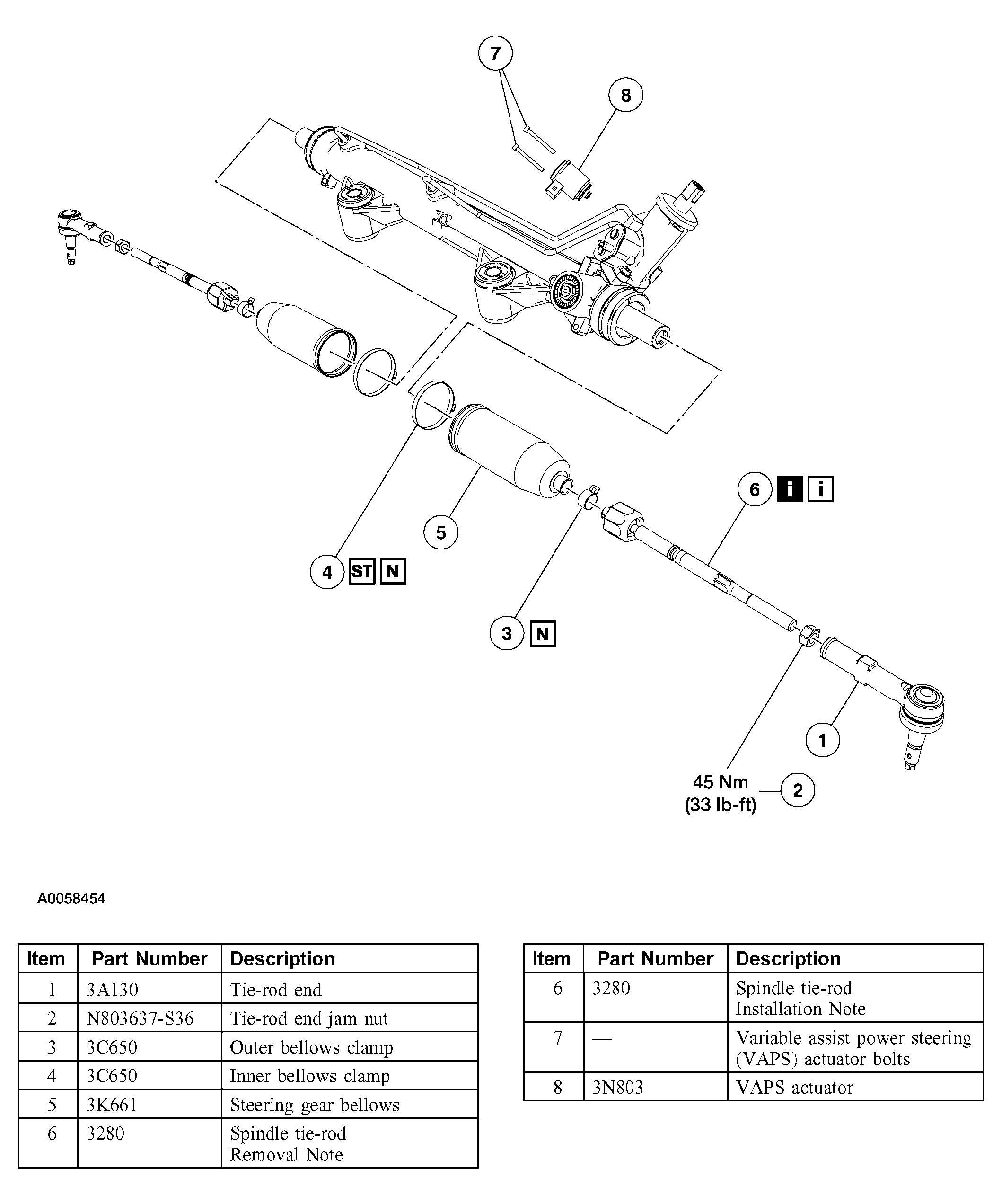 7

8

6 i i

5

4 ST N

3 N

1

45 Nm
(33 lb-ft)

2

A0058454

| Item | Part Number | Description |
|---|---|---|
| 1 | 3A130 | Tie-rod end |
| 2 | N803637-S36 | Tie-rod end jam nut |
| 3 | 3C650 | Outer bellows clamp |
| 4 | 3C650 | Inner bellows clamp |
| 5 | 3K661 | Steering gear bellows |
| 6 | 3280 | Spindle tie-rod Removal Note |

| Item | Part Number | Description |
|---|---|---|
| 6 | 3280 | Spindle tie-rod Installation Note |
| 7 | — | Variable assist power steering (VAPS) actuator bolts |
| 8 | 3N803 | VAPS actuator |