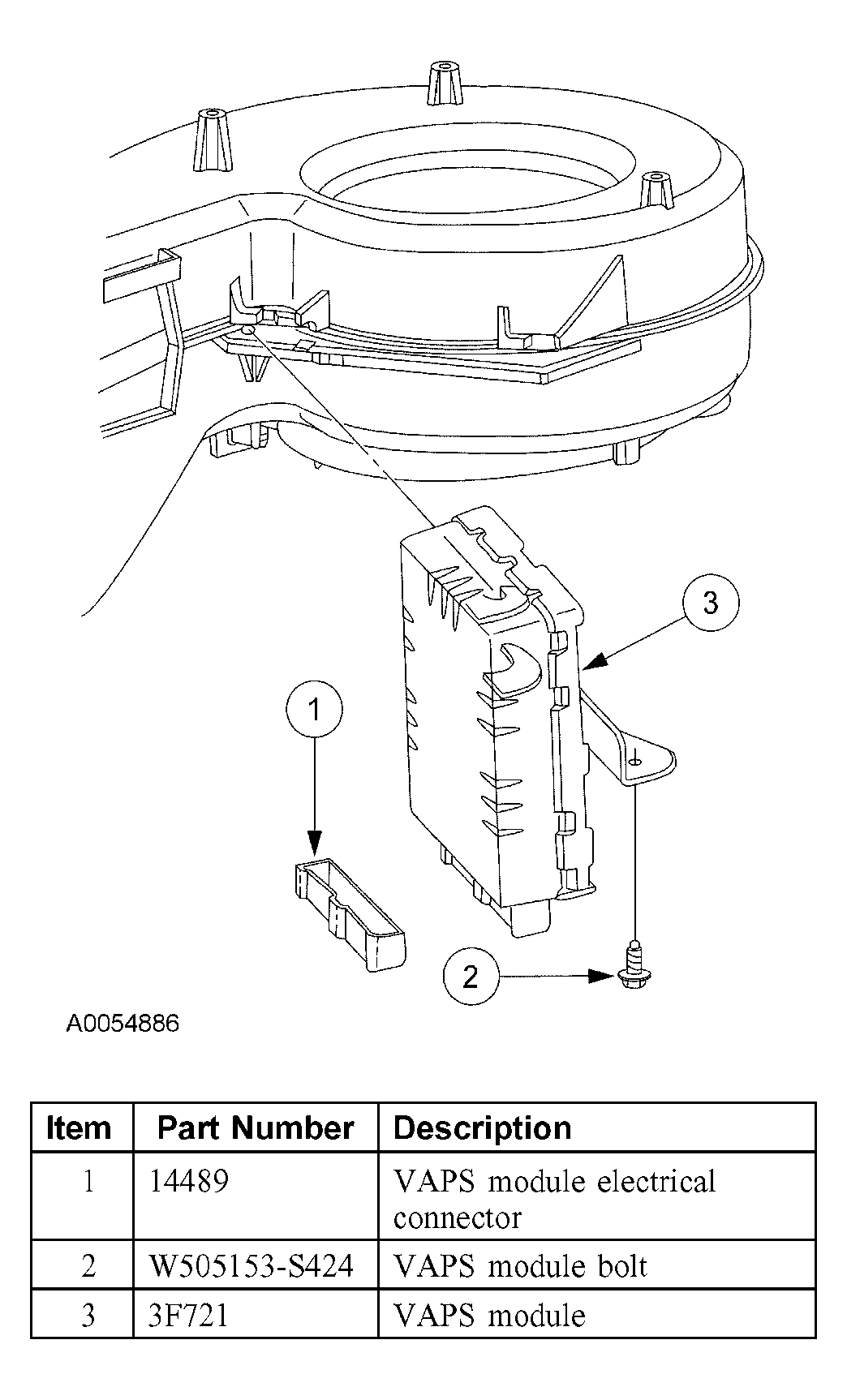 3

1

2

A0054886

| Item | Part Number | Description |
|---|---|---|
| 1 | 14489 | VAPS module electrical connector |
| 2 | W505153-S424 | VAPS module bolt |
| 3 | 3F721 | VAPS module |