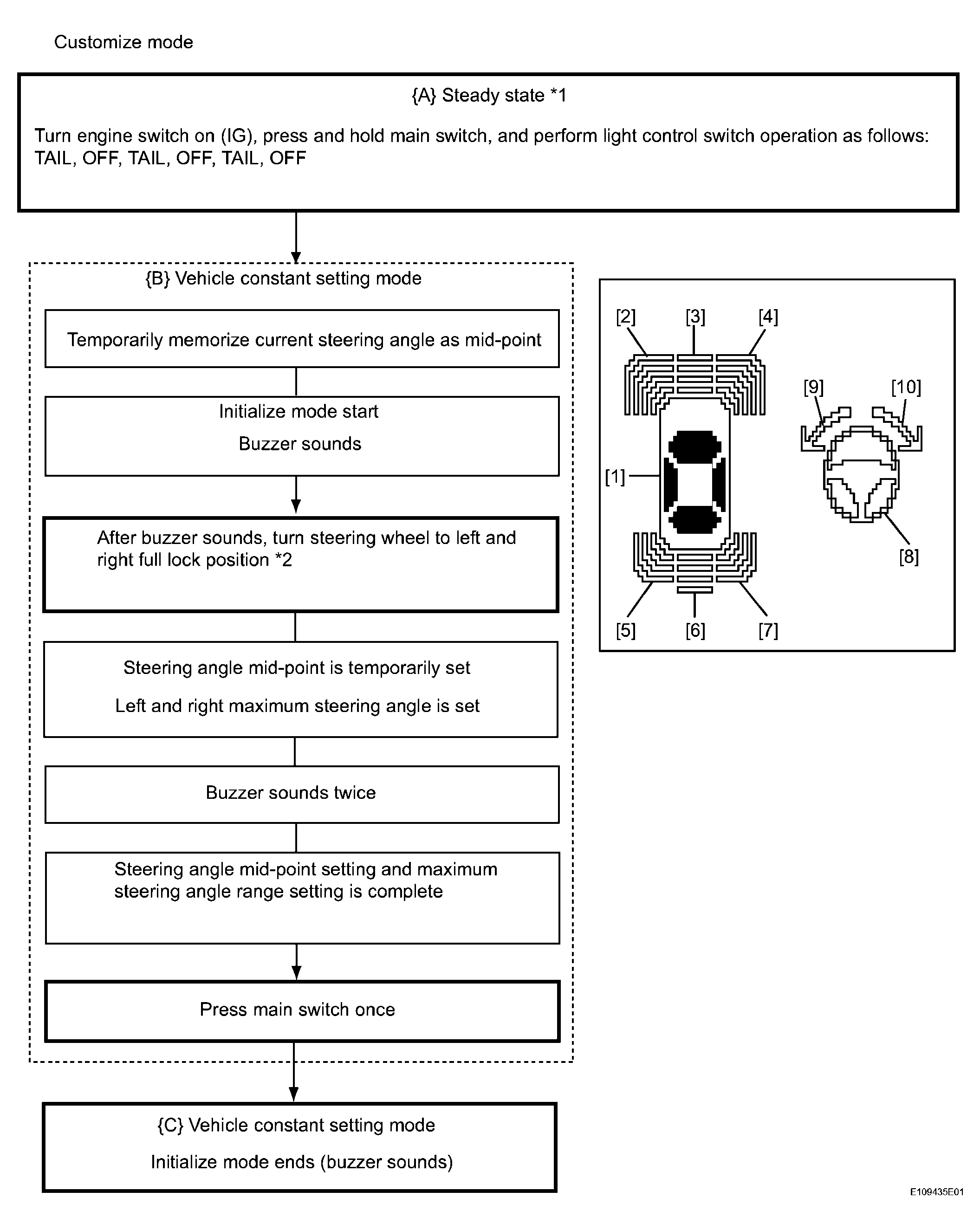 Customize mode

{A} Steady state *1

Turn engine switch on (IG), press and hold main switch, and perform light control switch operation as follows: TAIL, OFF, TAIL, OFF, TAIL, OFF

{B} Vehicle constant setting mode

Temporarily memorize current steering angle as mid-point

Initialize mode start

Buzzer sounds

After buzzer sounds, turn steering wheel to left and right full lock position *2

Steering angle mid-point is temporarily set

Left and right maximum steering angle is set

Buzzer sounds twice

Steering angle mid-point setting and maximum steering angle range setting is complete

Press main switch once

{C} Vehicle constant setting mode

Initialize mode ends (buzzer sounds)

[2] [3] [4]

[9] [10]

[1]

[8]

[5] [6] [7]

E109435E01