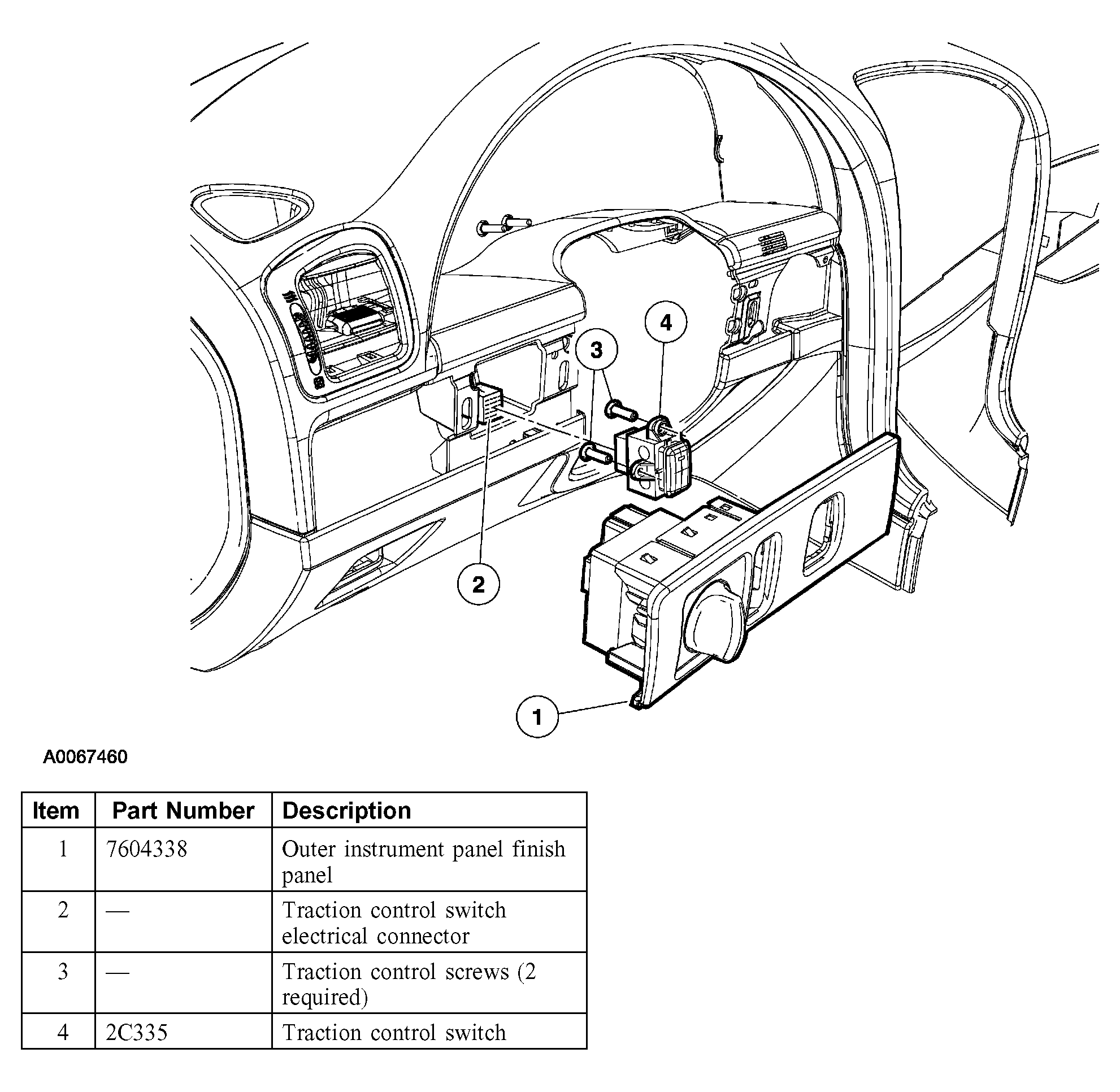 4
3
2
1

A0067460

| Item | Part Number | Description |
|---|---|---|
| 1 | 7604338 | Outer instrument panel finish panel |
| 2 | — | Traction control switch electrical connector |
| 3 | — | Traction control screws (2 required) |
| 4 | 2C335 | Traction control switch |