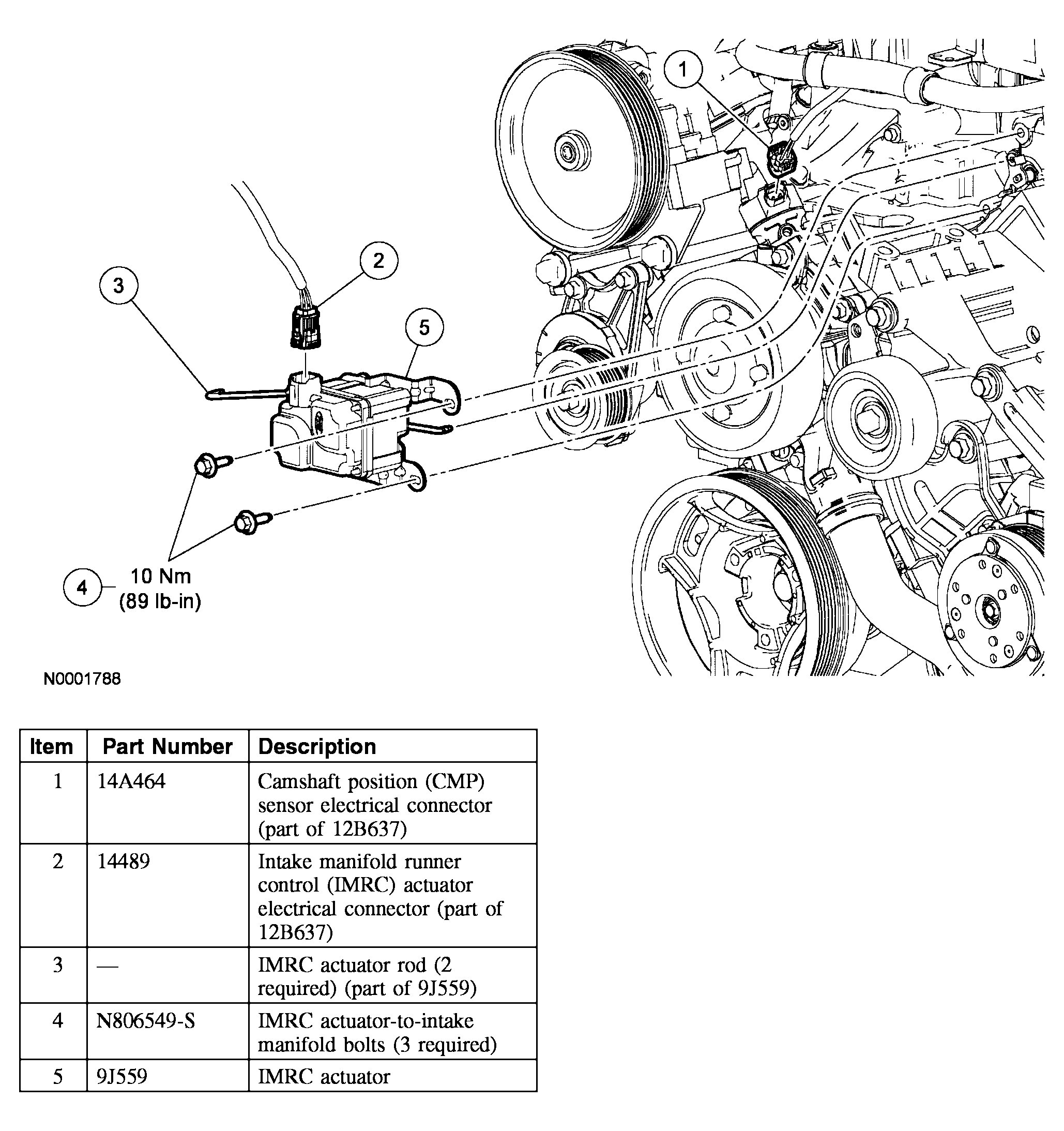 1

2

3

5

4

10 Nm
(89 lb-in)

N0001788

| Item | Part Number | Description |
|---|---|---|
| 1 | 14A464 | Camshaft position (CMP) sensor electrical connector (part of 12B637) |
| 2 | 14489 | Intake manifold runner control (IMRC) actuator electrical connector (part of 12B637) |
| 3 | — | IMRC actuator rod (2 required) (part of 9J559) |
| 4 | N806549-S | IMRC actuator-to-intake manifold bolts (3 required) |
| 5 | 9J559 | IMRC actuator |