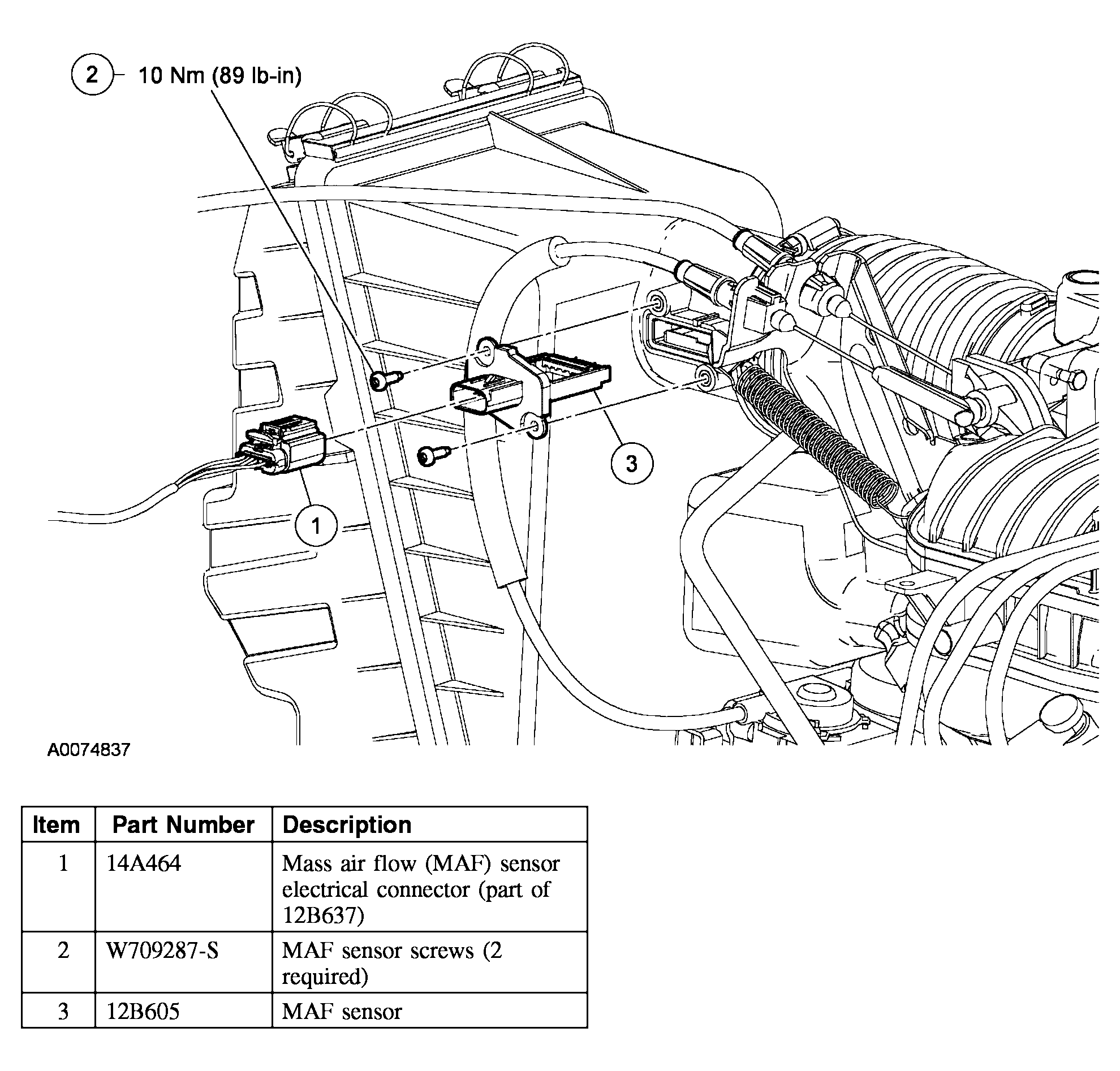 2 10 Nm (89 lb-in)

3

1

A0074837

| Item | Part Number | Description |
|---|---|---|
| 1 | 14A464 | Mass air flow (MAF) sensor electrical connector (part of 12B637) |
| 2 | W709287-S | MAF sensor screws (2 required) |
| 3 | 12B605 | MAF sensor |