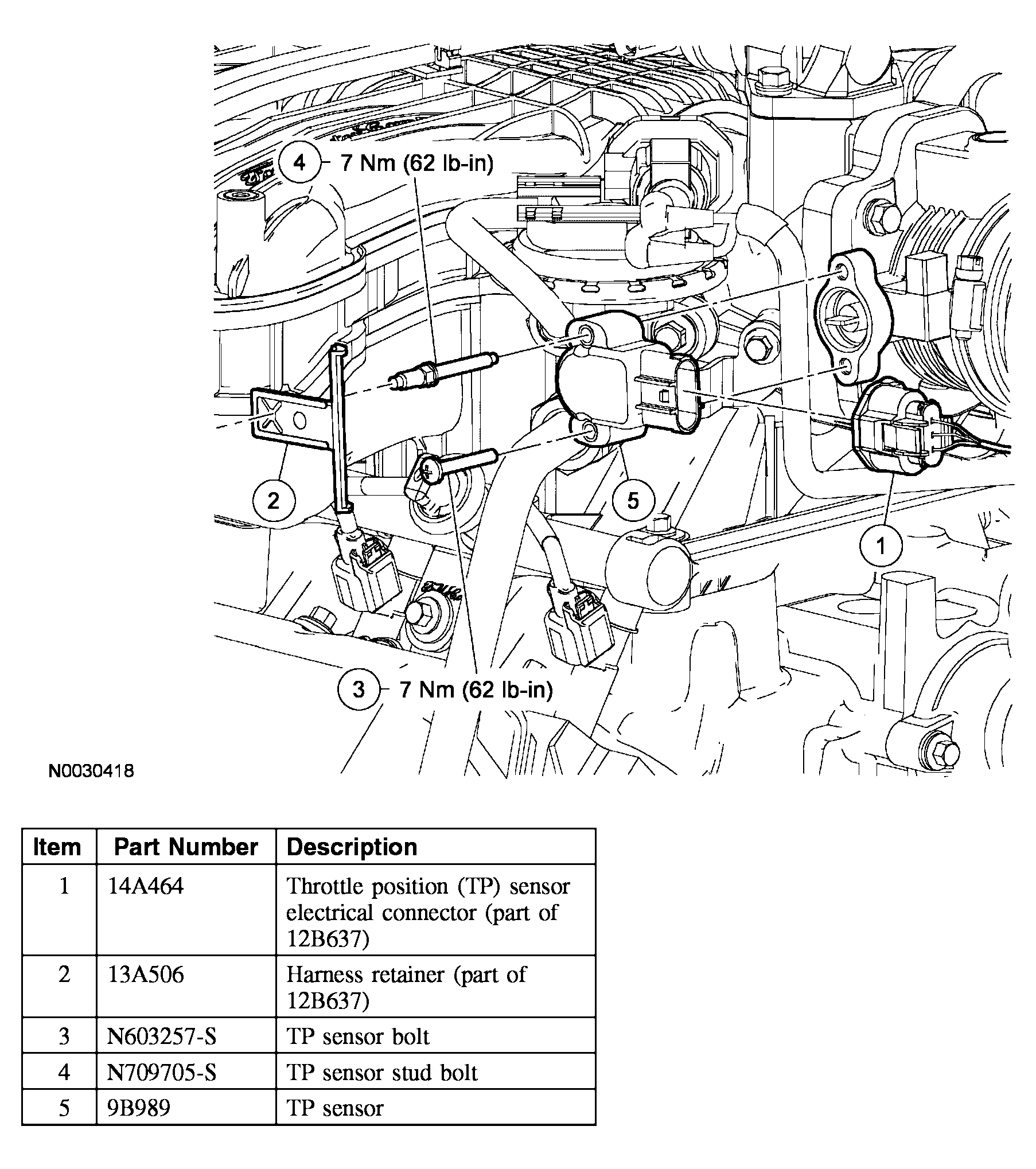 4 7 Nm (62 lb-in)

2

5

1

3 7 Nm (62 lb-in)

N0030418

| Item | Part Number | Description |
|---|---|---|
| 1 | 14A464 | Throttle position (TP) sensor electrical connector (part of 12B637) |
| 2 | 13A506 | Harness retainer (part of 12B637) |
| 3 | N603257-S | TP sensor bolt |
| 4 | N709705-S | TP sensor stud bolt |
| 5 | 9B989 | TP sensor |