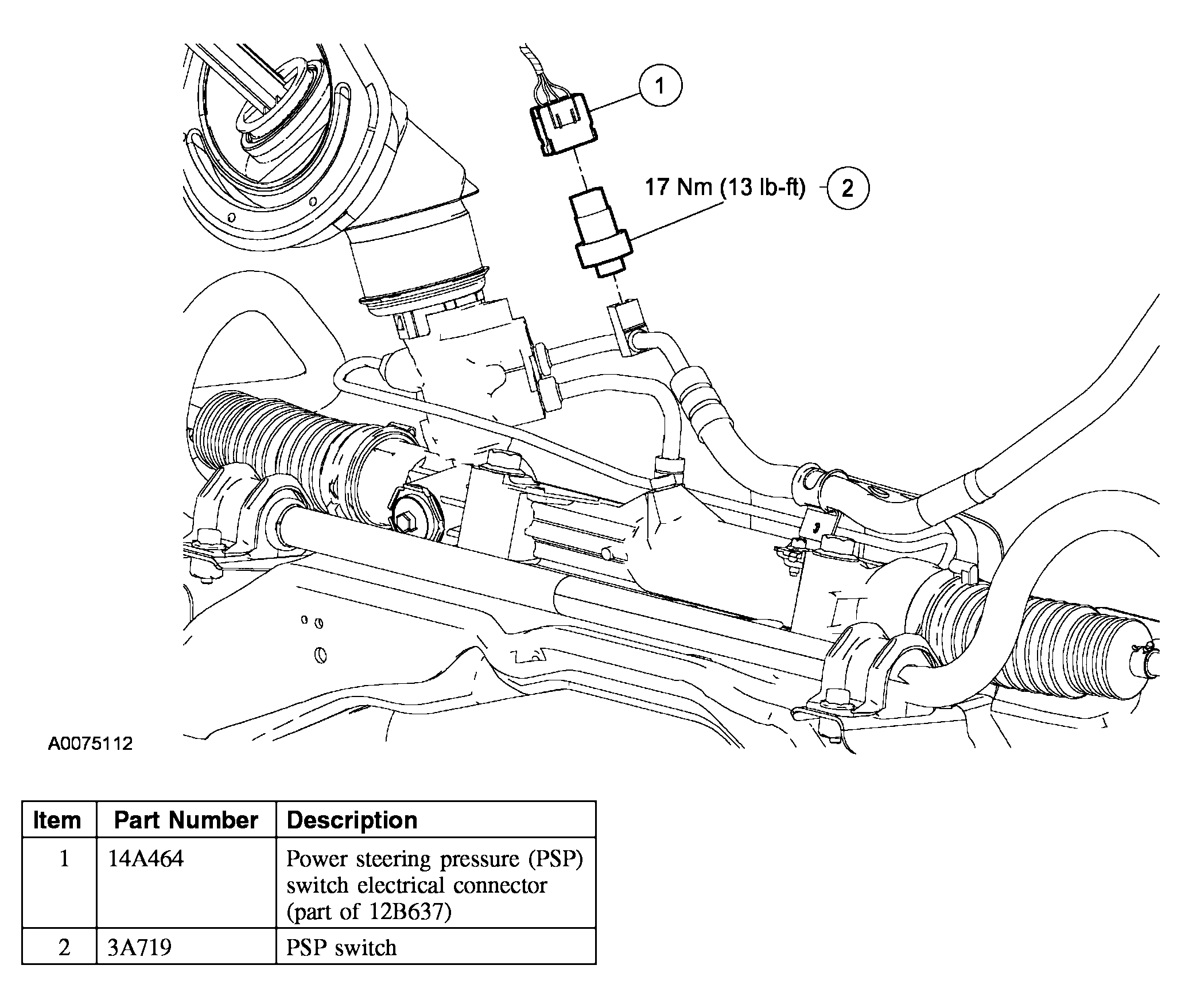 1

17 Nm (13 lb-ft)

2

A0075112

| Item | Part Number | Description |
|---|---|---|
| 1 | 14A464 | Power steering pressure (PSP) switch electrical connector (part of 12B637) |
| 2 | 3A719 | PSP switch |