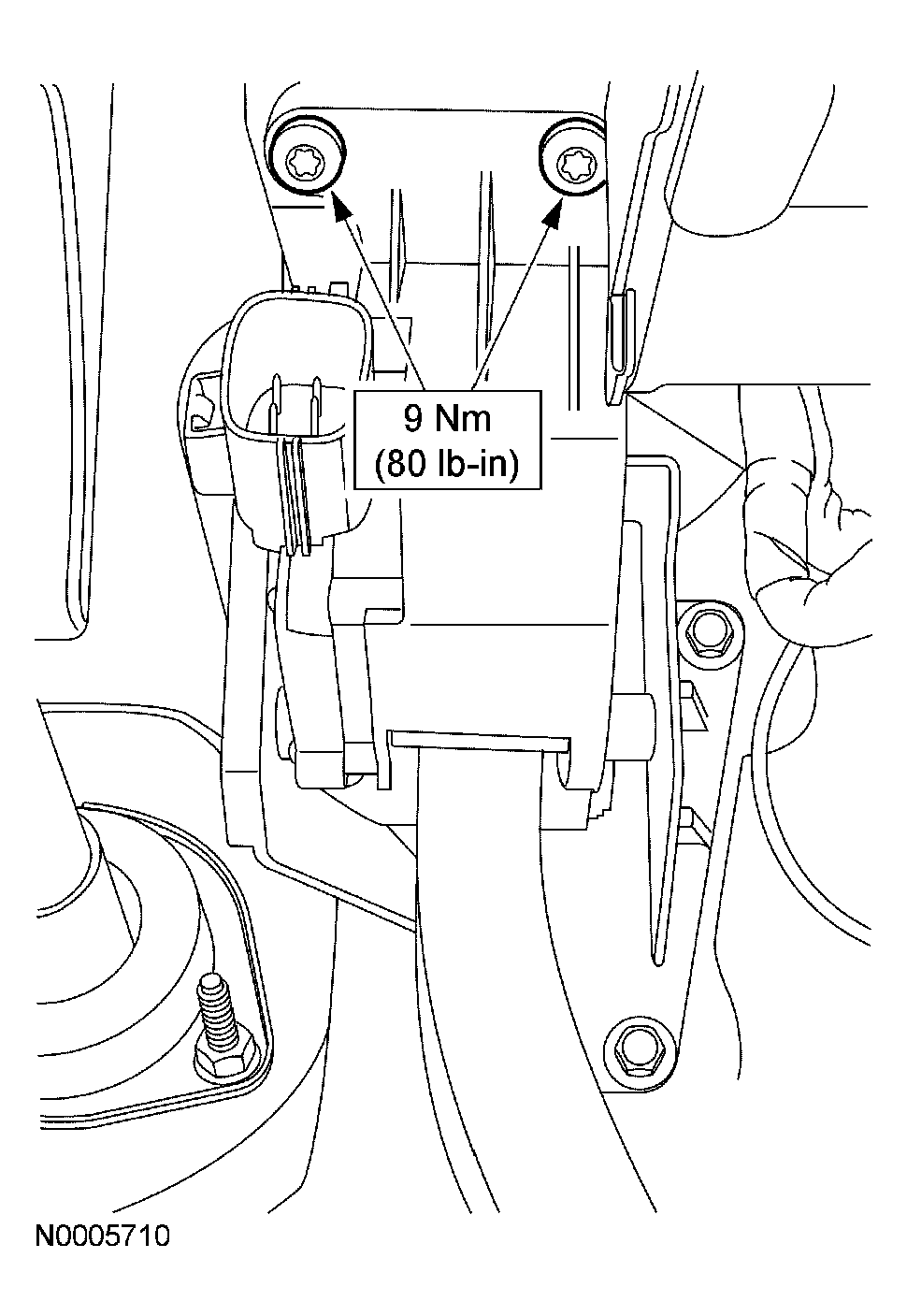 9 Nm
(80 lb-in)

N0005710