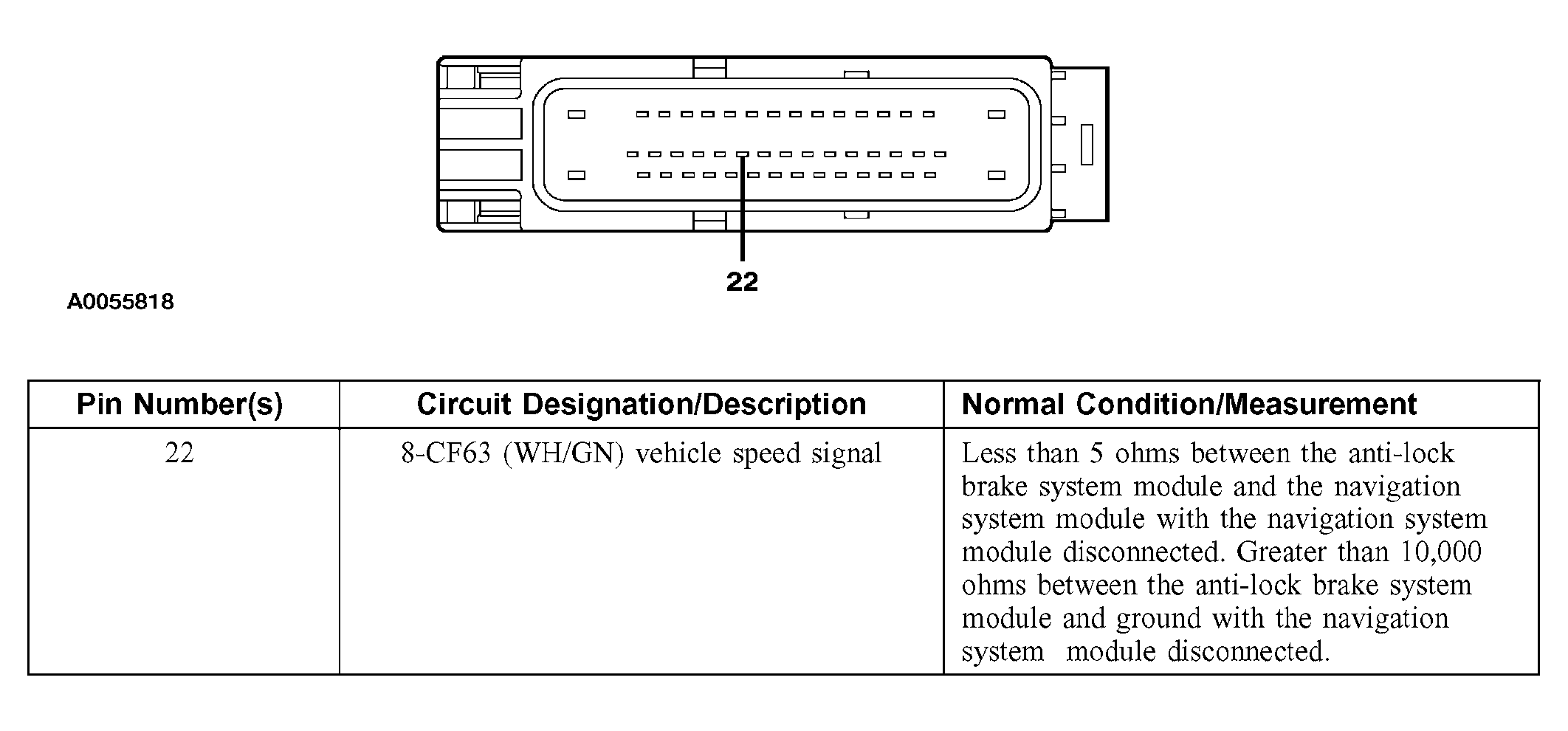 22

A0055818

| Pin Number(s) | Circuit Designation/Description | Normal Condition/Measurement |
|---|---|---|
| 22 | 8-CF63 (WH/GN) vehicle speed signal | Less than 5 ohms between the anti-lock brake system module and the navigation system module with the navigation system module disconnected. Greater than 10,000 ohms between the anti-lock brake system module and ground with the navigation system module disconnected. |