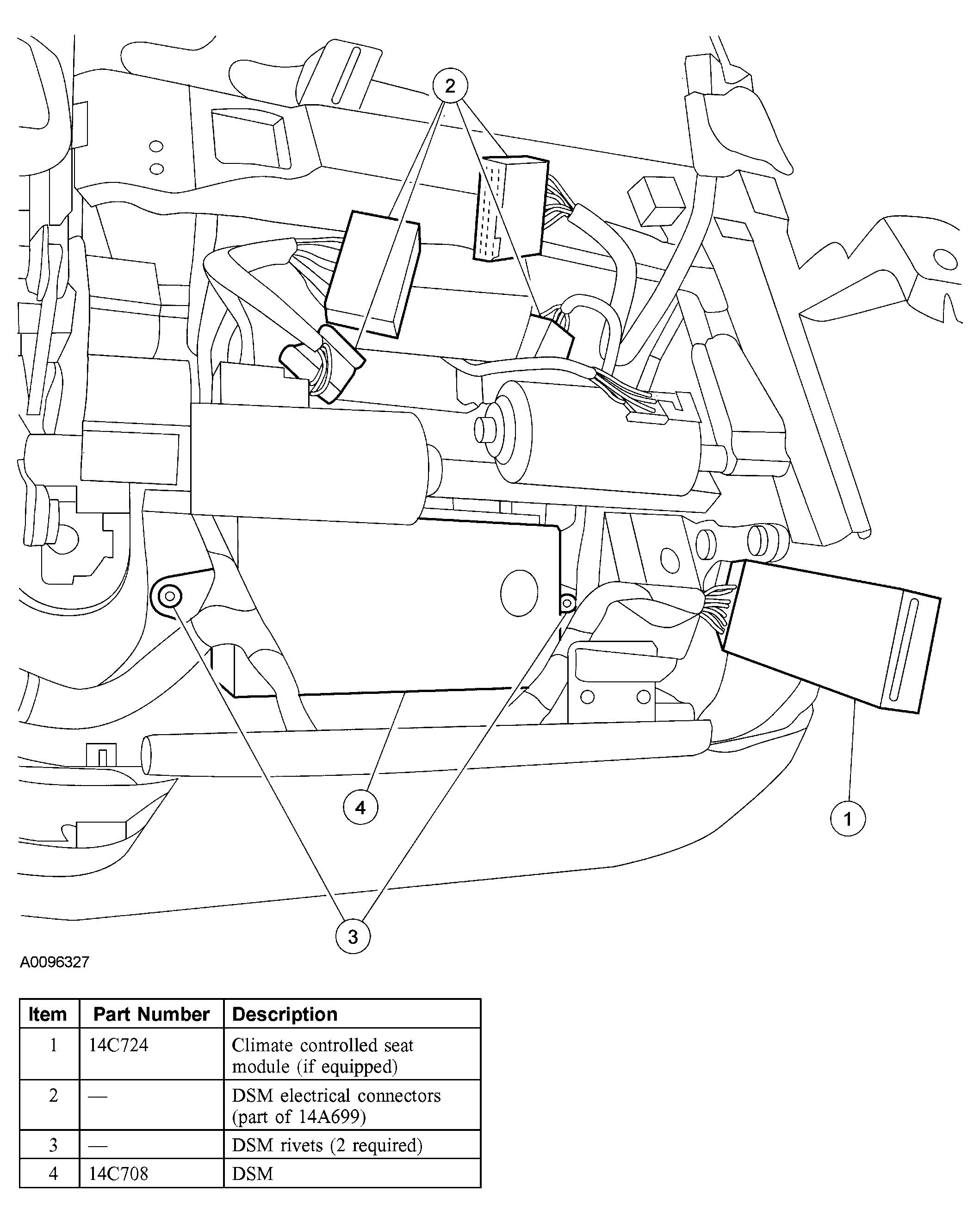 2

4

1

3

A0096327

| Item | Part Number | Description |
|---|---|---|
| 1 | 14C724 | Climate controlled seat module (if equipped) |
| 2 | — | DSM electrical connectors (part of 14A699) |
| 3 | — | DSM rivets (2 required) |
| 4 | 14C708 | DSM |