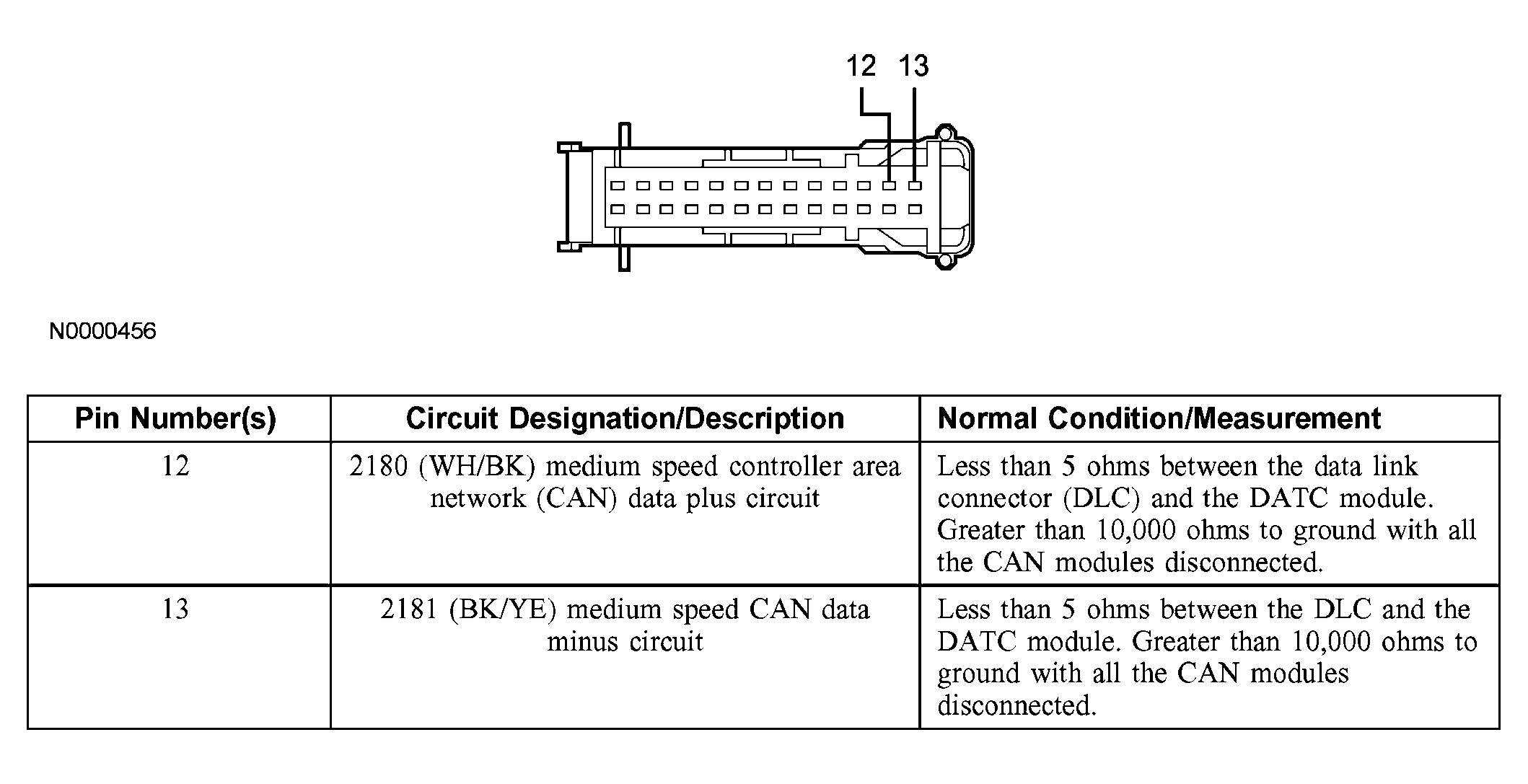 12 13

N0000456

| Pin Number(s) | Circuit Designation/Description | Normal Condition/Measurement |
|---|---|---|
| 12 | 2180 (WH/BK) medium speed controller area network (CAN) data plus circuit | Less than 5 ohms between the data link connector (DLC) and the DATC module. Greater than 10,000 ohms to ground with all the CAN modules disconnected. |
| 13 | 2181 (BK/YE) medium speed CAN data minus circuit | Less than 5 ohms between the DLC and the DATC module. Greater than 10,000 ohms to ground with all the CAN modules disconnected. |