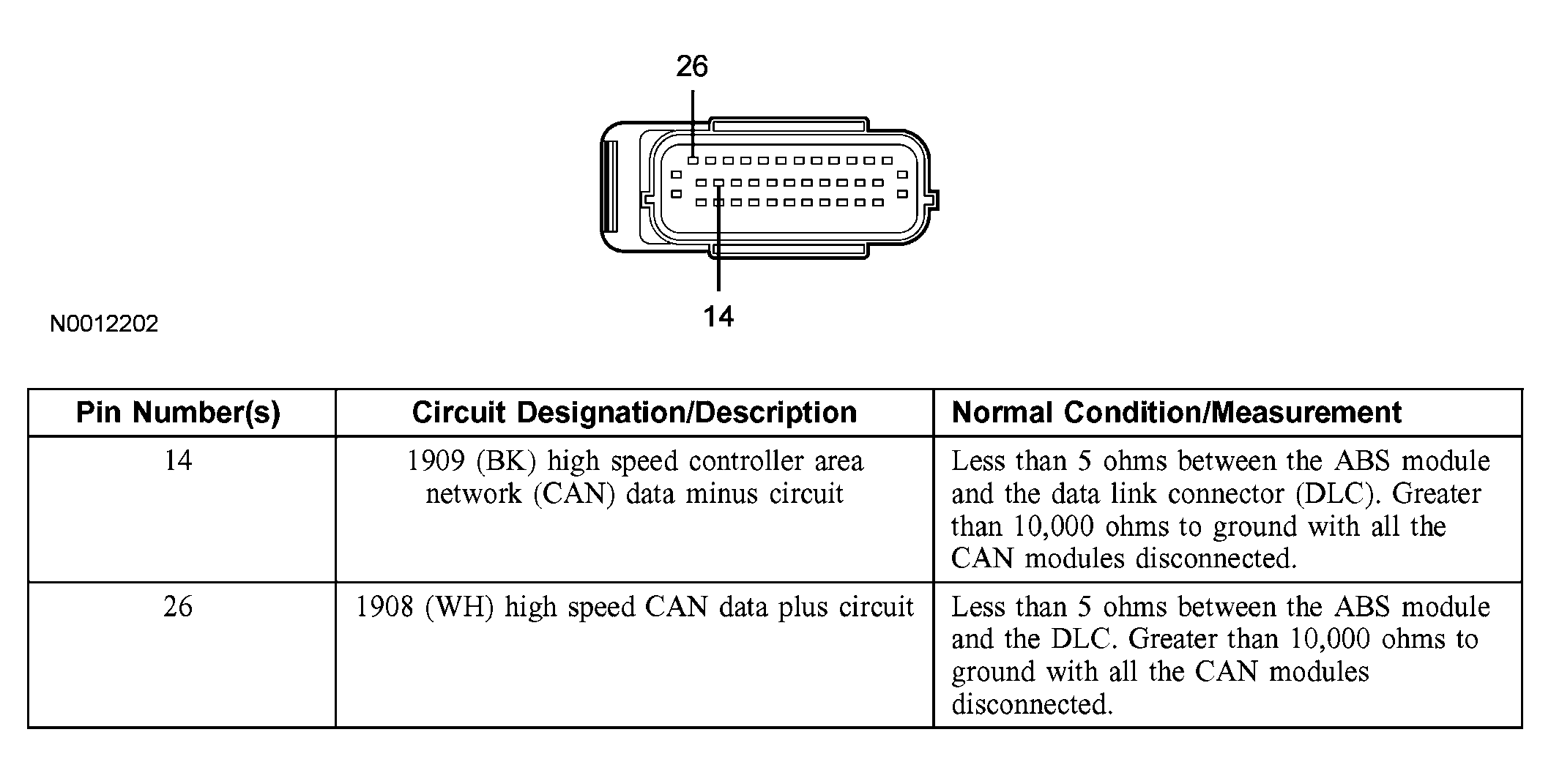 26

14

N0012202

| Pin Number(s) | Circuit Designation/Description | Normal Condition/Measurement |
|---|---|---|
| 14 | 1909 (BK) high speed controller area network (CAN) data minus circuit | Less than 5 ohms between the ABS module and the data link connector (DLC). Greater than 10,000 ohms to ground with all the CAN modules disconnected. |
| 26 | 1908 (WH) high speed CAN data plus circuit | Less than 5 ohms between the ABS module and the DLC. Greater than 10,000 ohms to ground with all the CAN modules disconnected. |