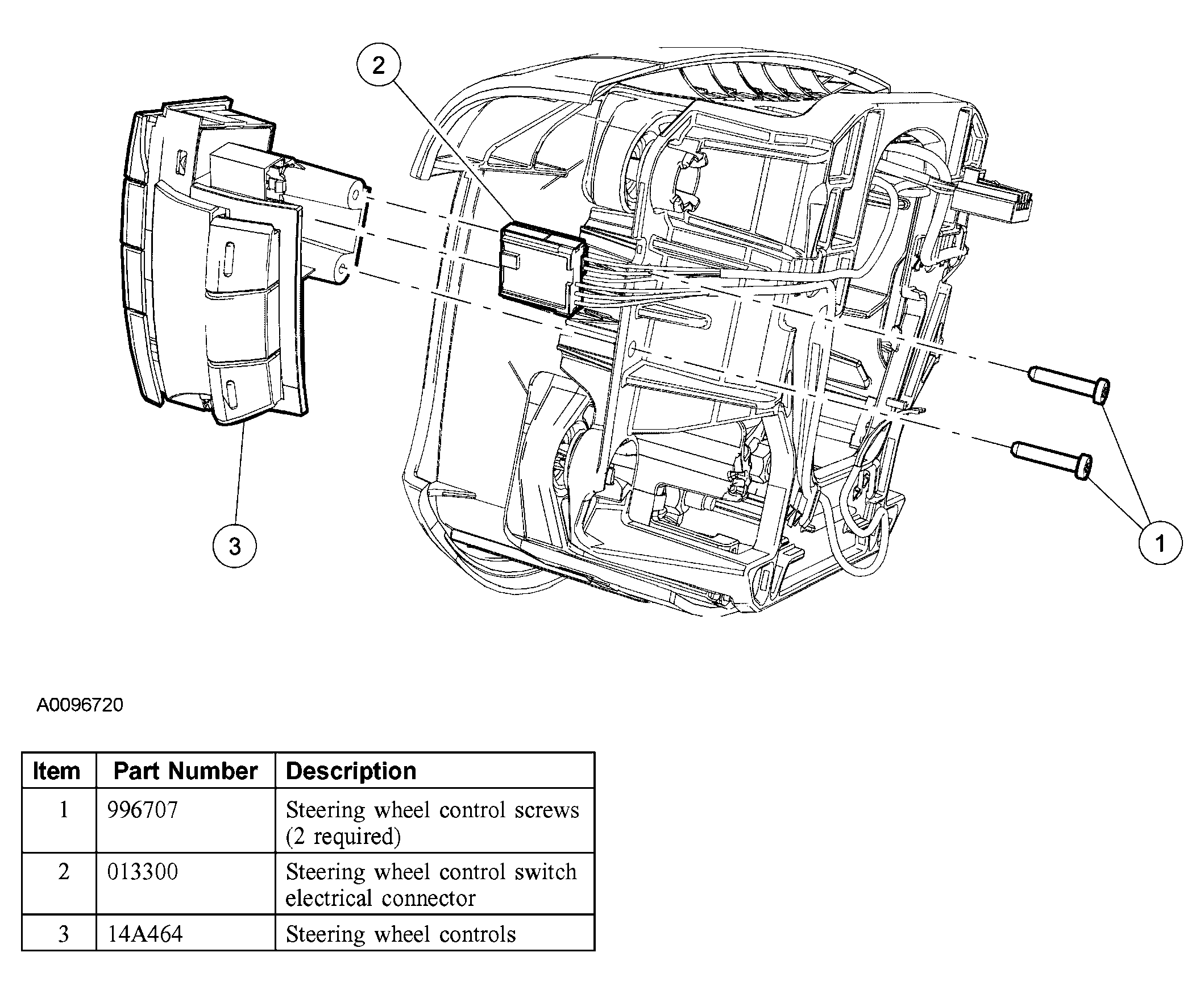 2

3

1

A0096720

| Item | Part Number | Description |
|---|---|---|
| 1 | 996707 | Steering wheel control screws (2 required) |
| 2 | 013300 | Steering wheel control switch electrical connector |
| 3 | 14A464 | Steering wheel controls |