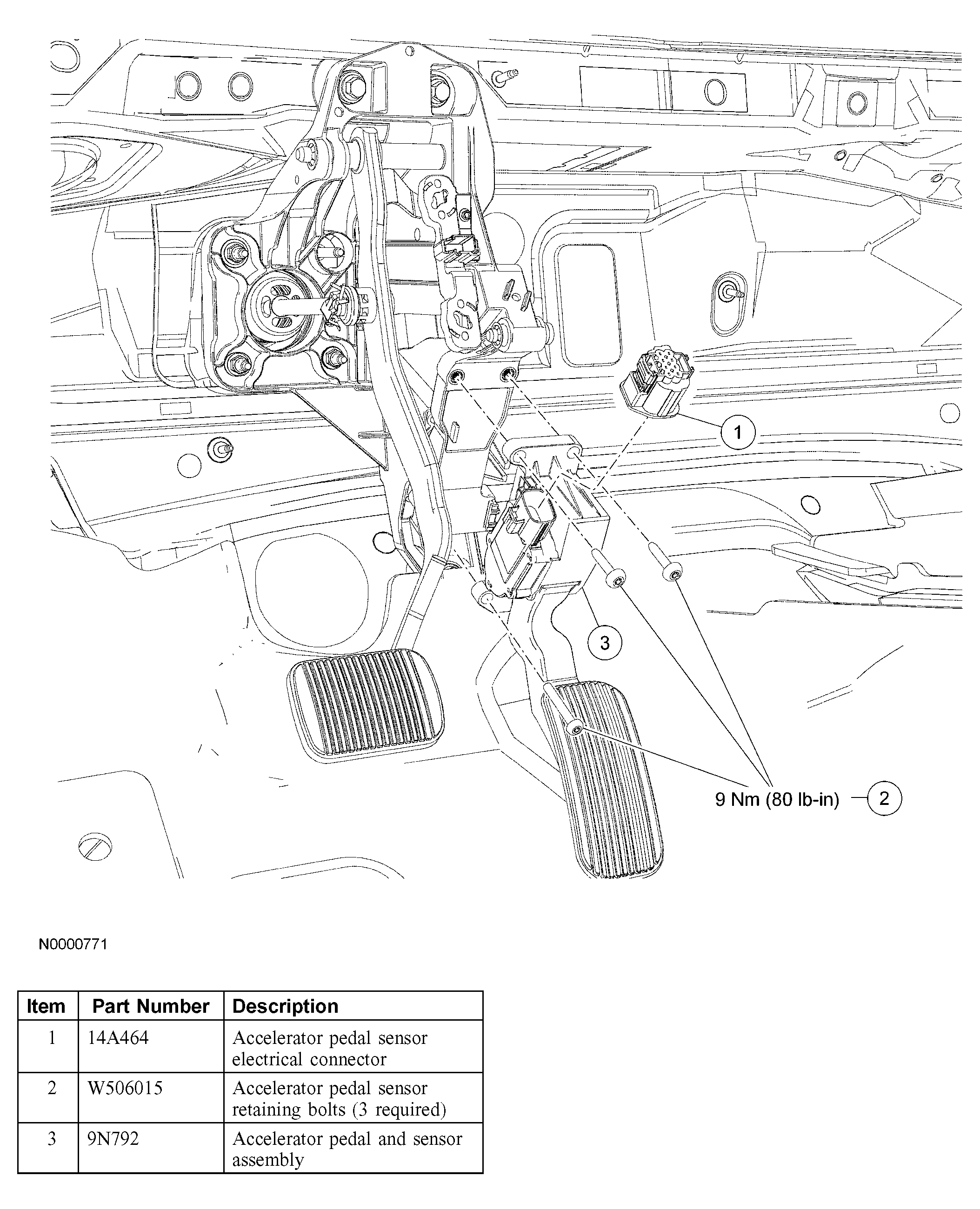 1

3

9 Nm (80 lb-in)

2

N0000771

| Item | Part Number | Description |
|---|---|---|
| 1 | 14A464 | Accelerator pedal sensor electrical connector |
| 2 | W506015 | Accelerator pedal sensor retaining bolts (3 required) |
| 3 | 9N792 | Accelerator pedal and sensor assembly |