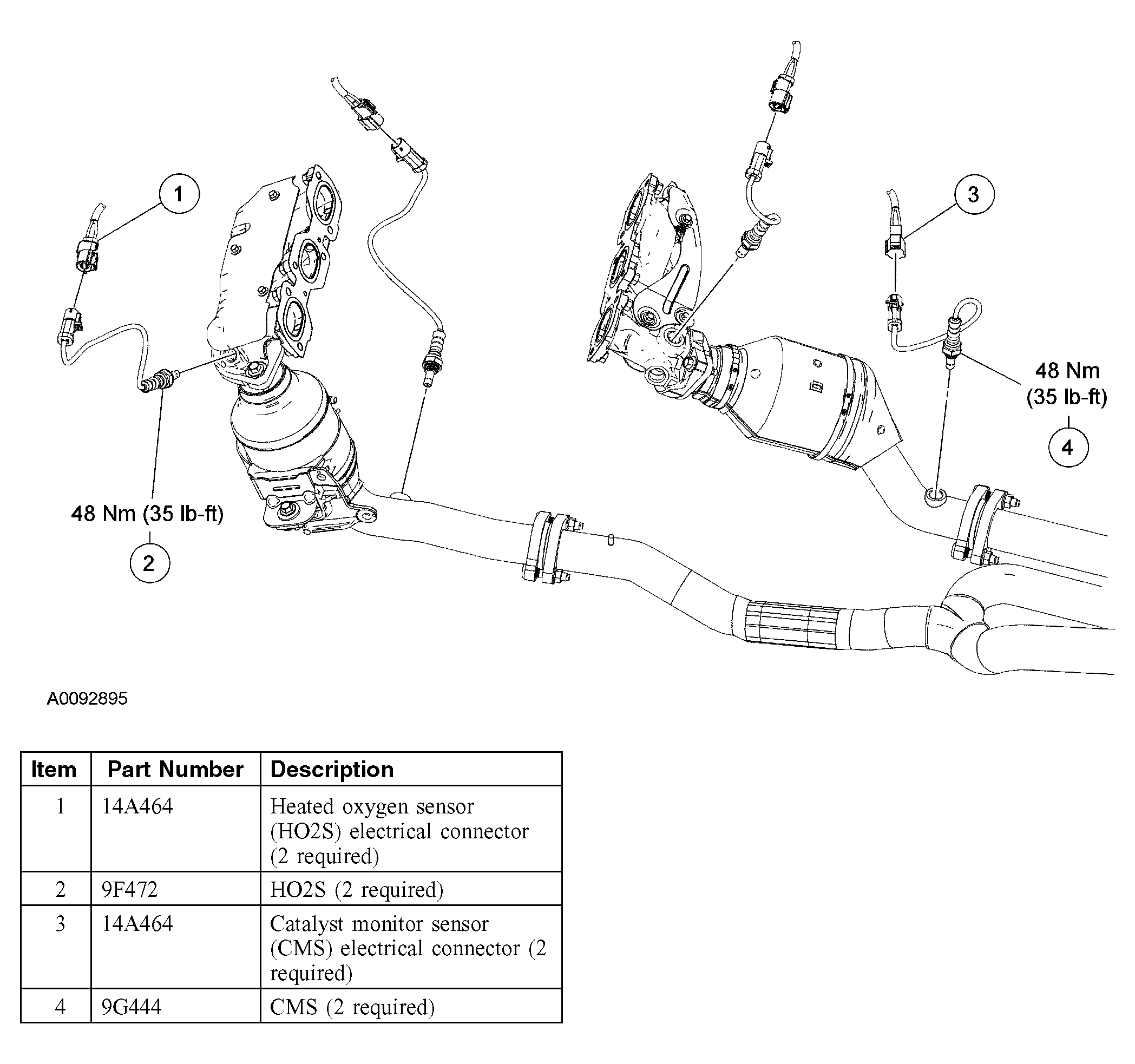 1

3

48 Nm
(35 lb-ft)

4

48 Nm (35 lb-ft)

2

A0092895

| Item | Part Number | Description |
|---|---|---|
| 1 | 14A464 | Heated oxygen sensor (HO2S) electrical connector (2 required) |
| 2 | 9F472 | HO2S (2 required) |
| 3 | 14A464 | Catalyst monitor sensor (CMS) electrical connector (2 required) |
| 4 | 9G444 | CMS (2 required) |