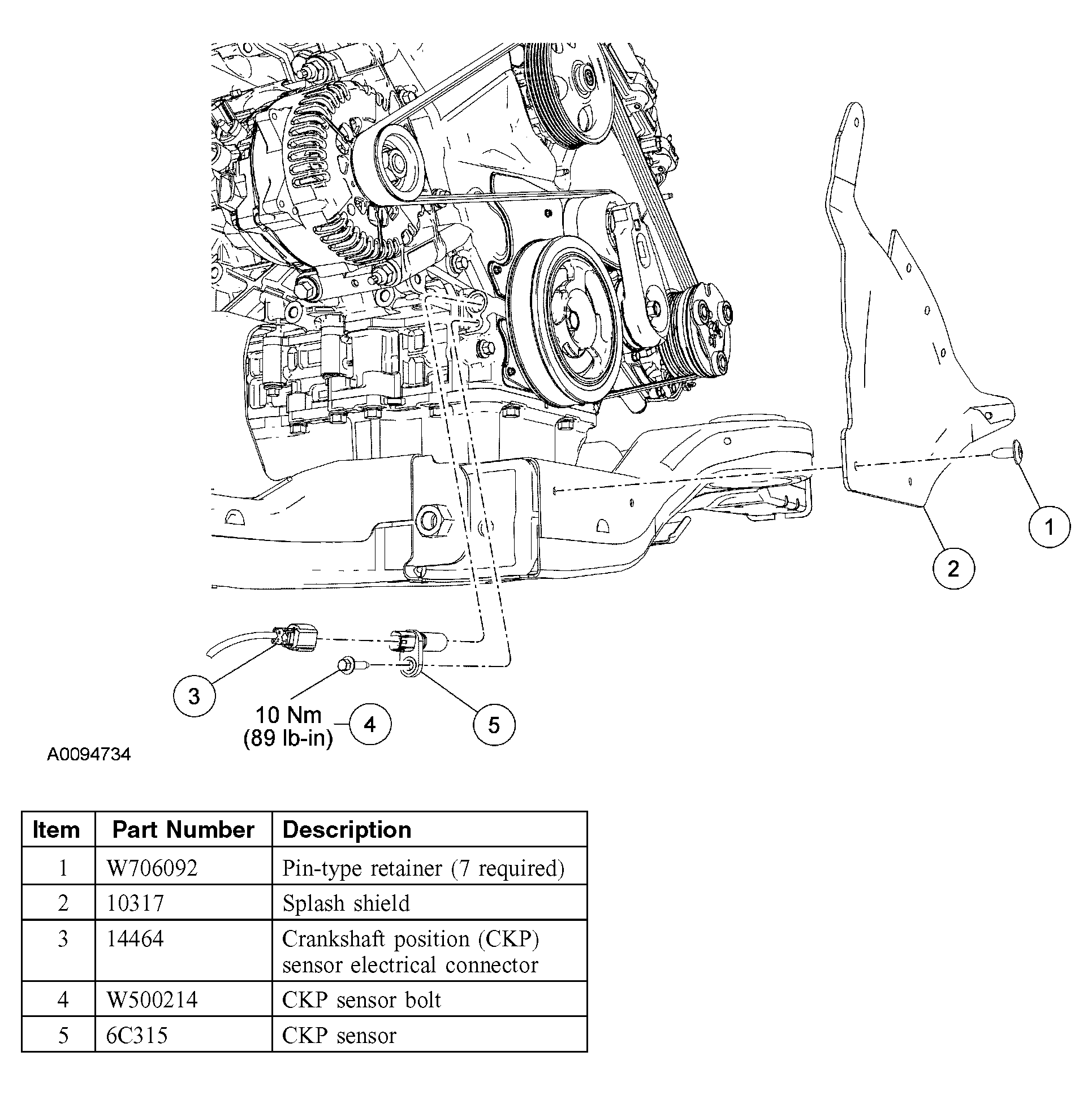 1

2

3

10 Nm
(89 lb-in)

4

5

A0094734

| Item | Part Number | Description |
|---|---|---|
| 1 | W706092 | Pin-type retainer (7 required) |
| 2 | 10317 | Splash shield |
| 3 | 14464 | Crankshaft position (CKP) sensor electrical connector |
| 4 | W500214 | CKP sensor bolt |
| 5 | 6C315 | CKP sensor |