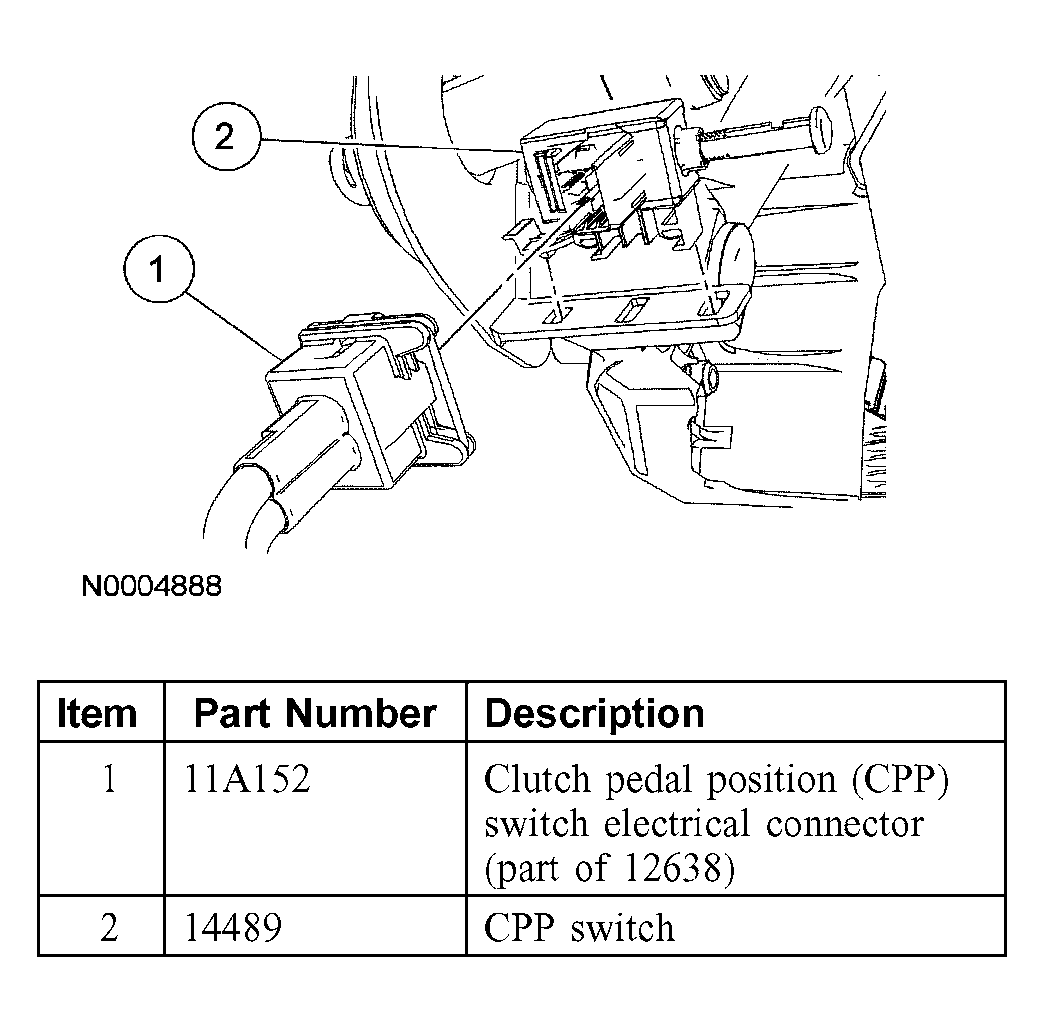 2

1

N0004888

| Item | Part Number | Description |
|---|---|---|
| 1 | 11A152 | Clutch pedal position (CPP) switch electrical connector (part of 12638) |
| 2 | 14489 | CPP switch |