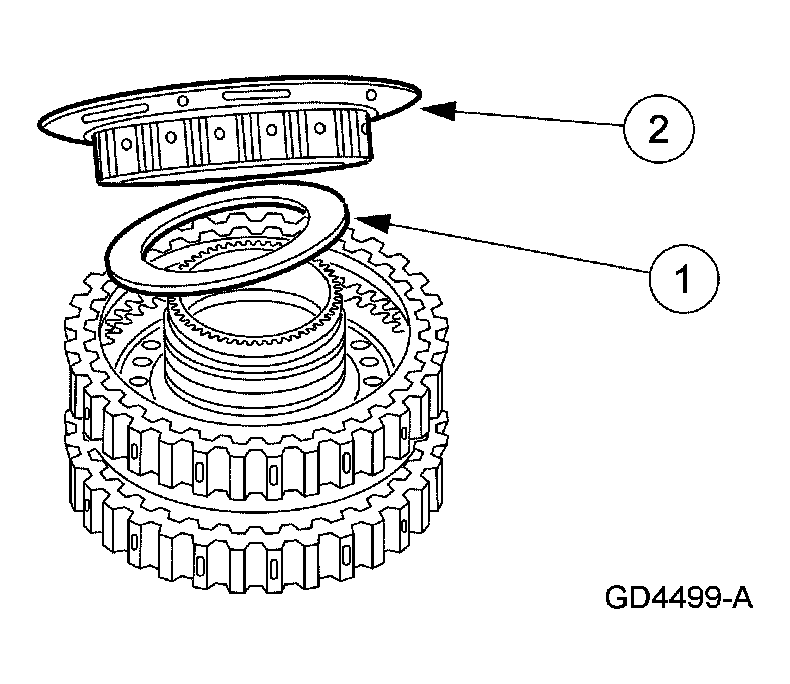 2

1

GD4499-A