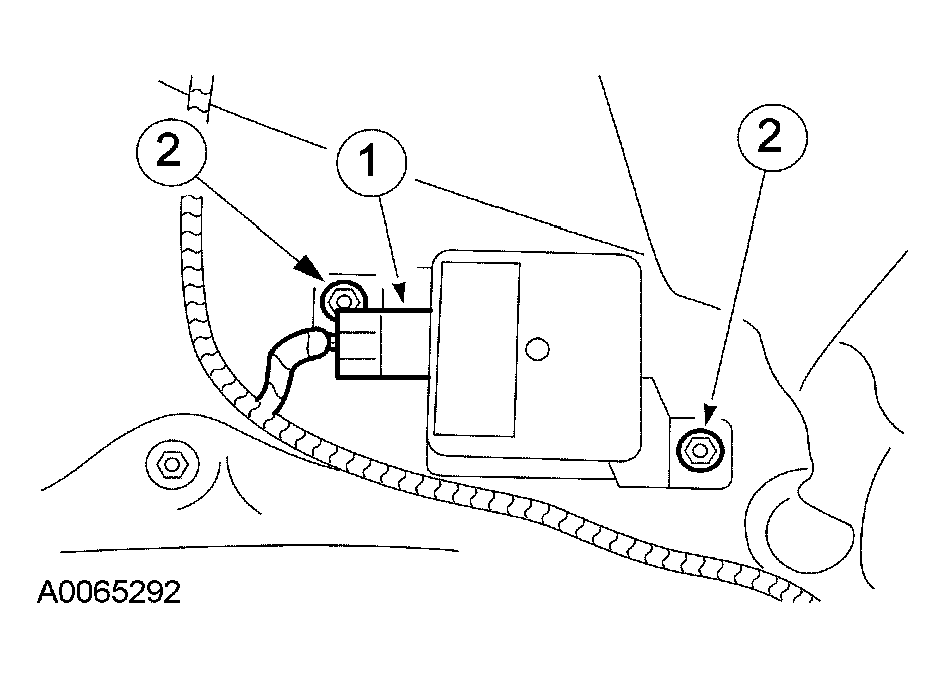 2
1
2
A0065292