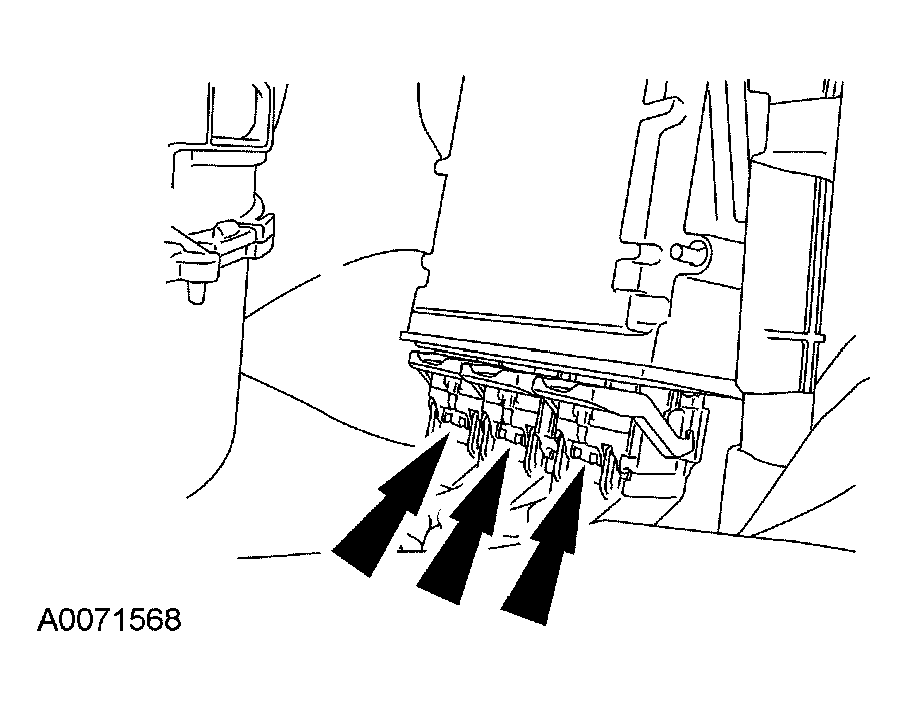 A0071568