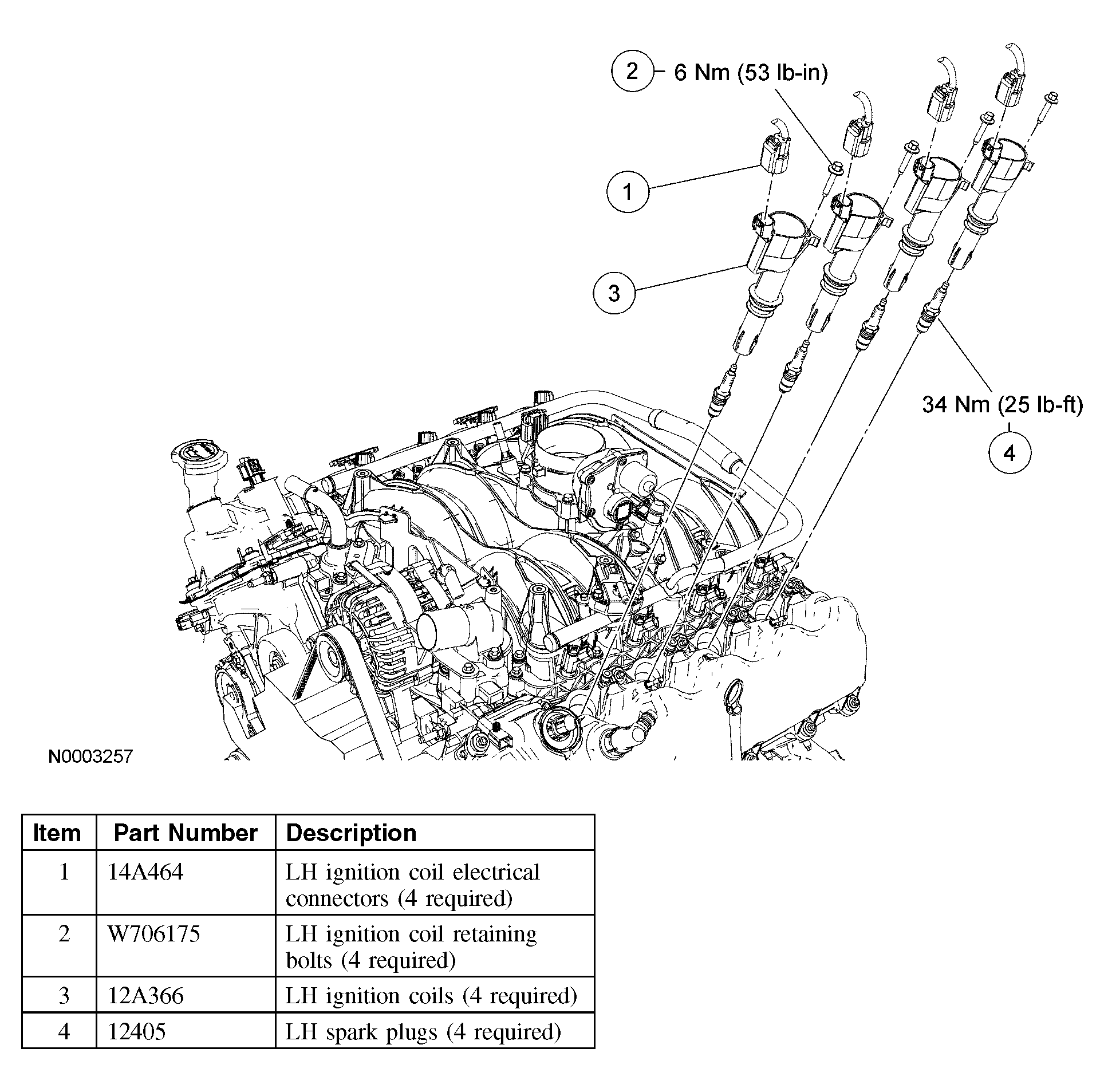 2 6 Nm (53 lb-in)

1

3

34 Nm (25 lb-ft)

4

N0003257

| Item | Part Number | Description |
|---|---|---|
| 1 | 14A464 | LH ignition coil electrical connectors (4 required) |
| 2 | W706175 | LH ignition coil retaining bolts (4 required) |
| 3 | 12A366 | LH ignition coils (4 required) |
| 4 | 12405 | LH spark plugs (4 required) |