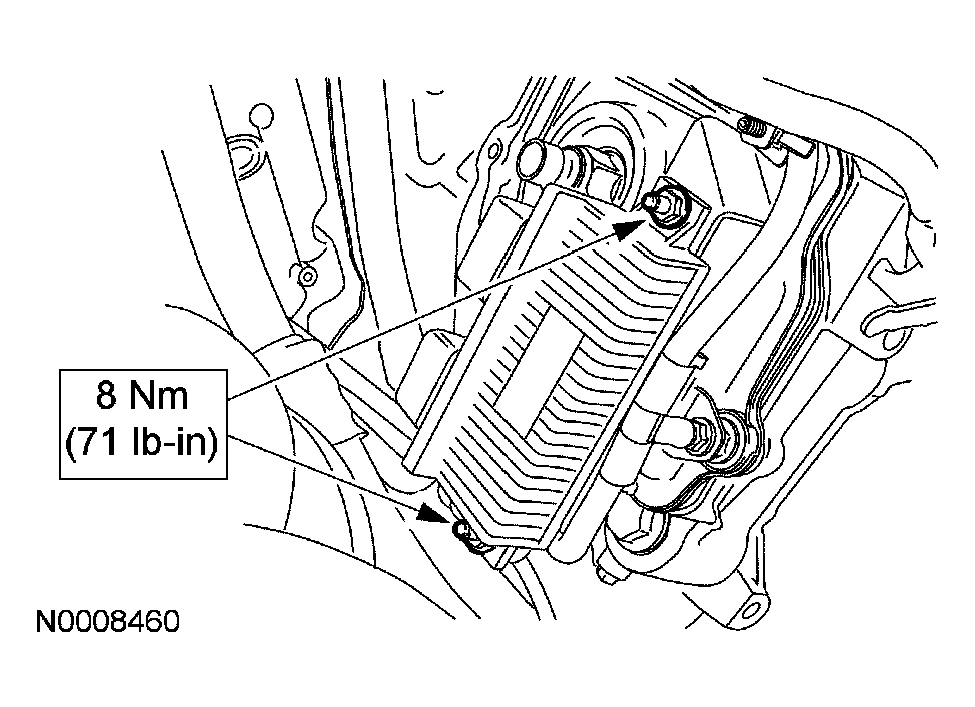 8 Nm
(71 lb-in)

N0008460