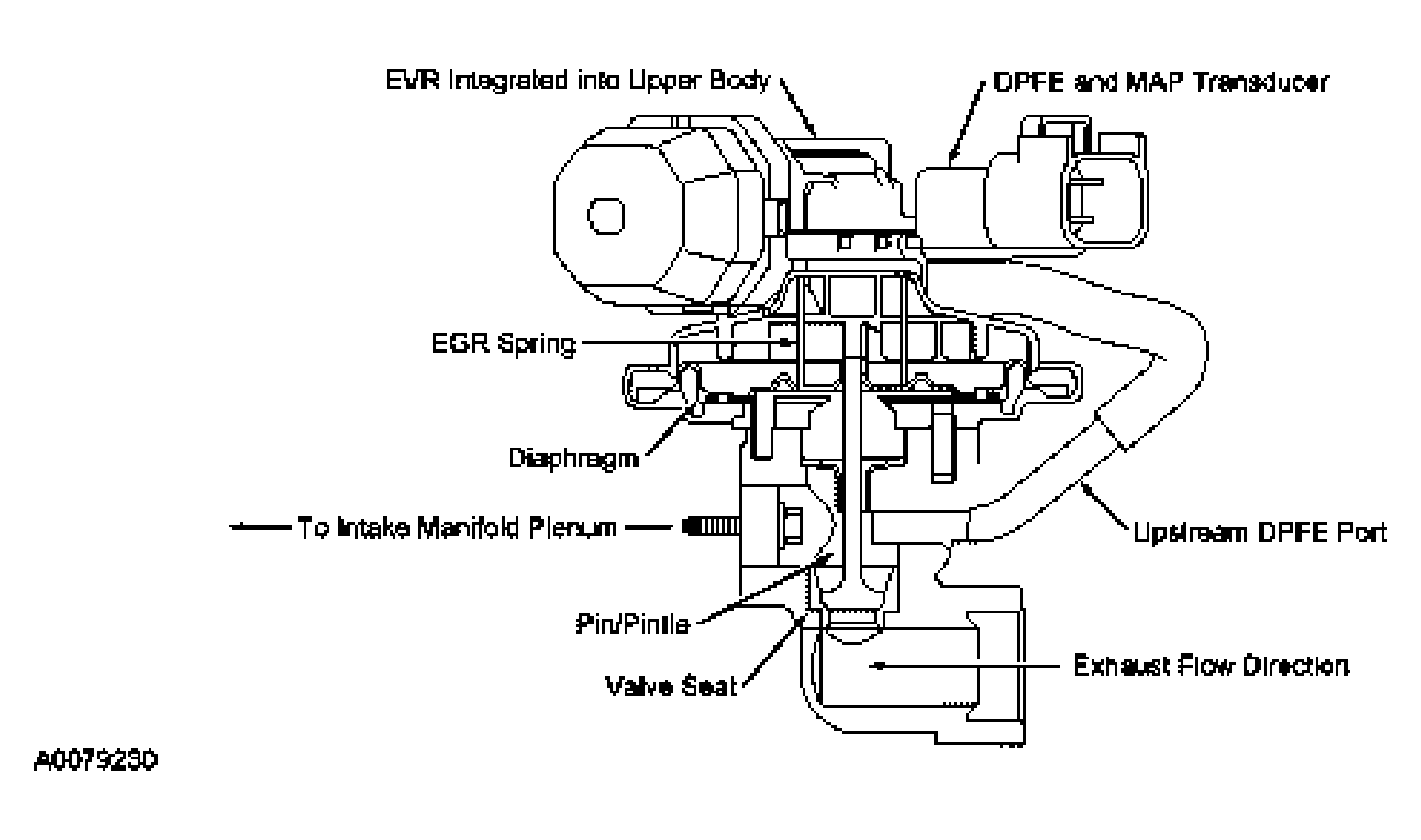 EVR Integrated into Upper Body

DPFE and MAP Transducer

EGR Spring

Diaphragm

To Intake Manifold Plenum

Upstream DPFE Port

Pin/Pintle

Valve Seat

Exhaust Flow Direction

A0079230