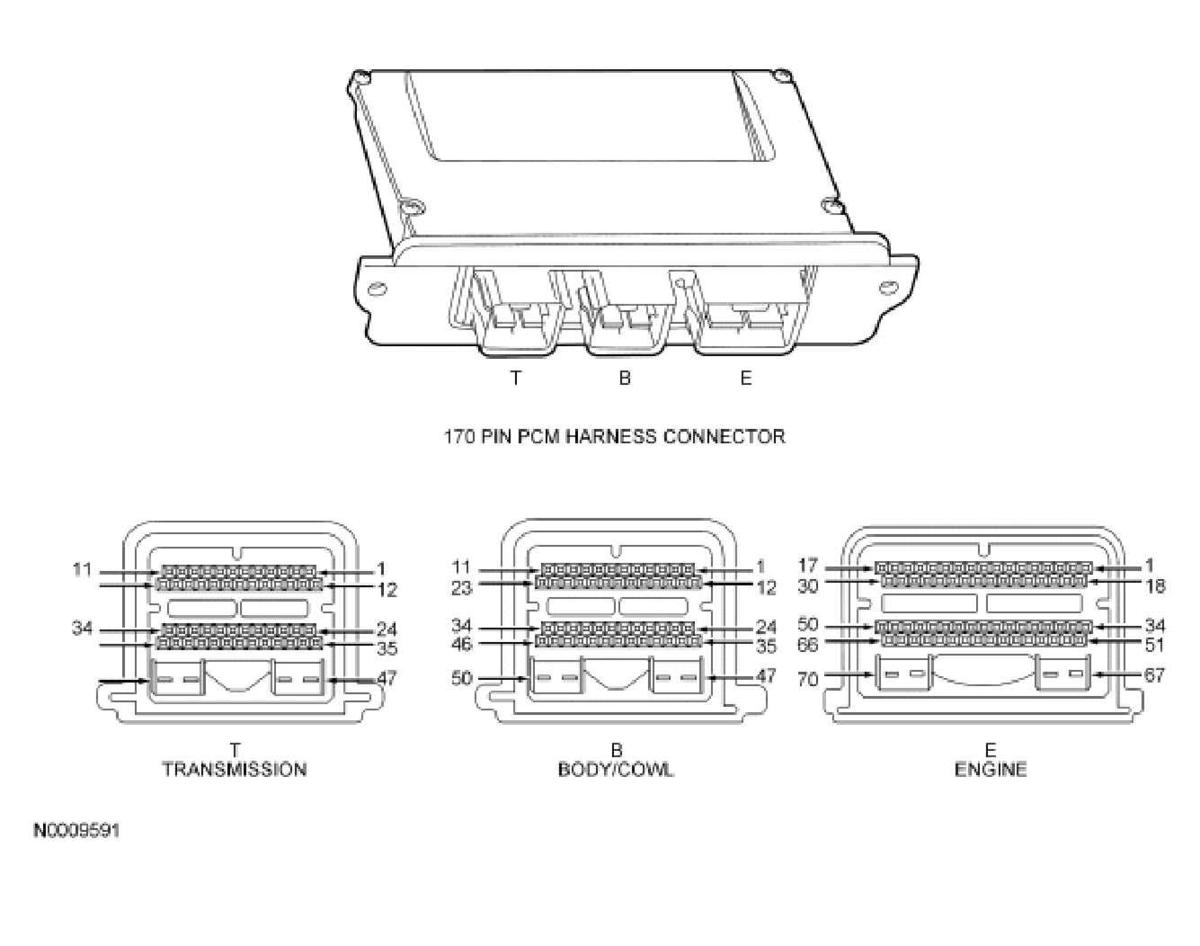 T B E

170 PIN PCM HARNESS CONNECTOR

11 1
12
34 24
35
47

T
TRANSMISSION

11 1
23 12
34 24
46 35
50 47

B
BODY/COWL

17 1
30 18
50 34
66 51
70 67

E
ENGINE

N0009591