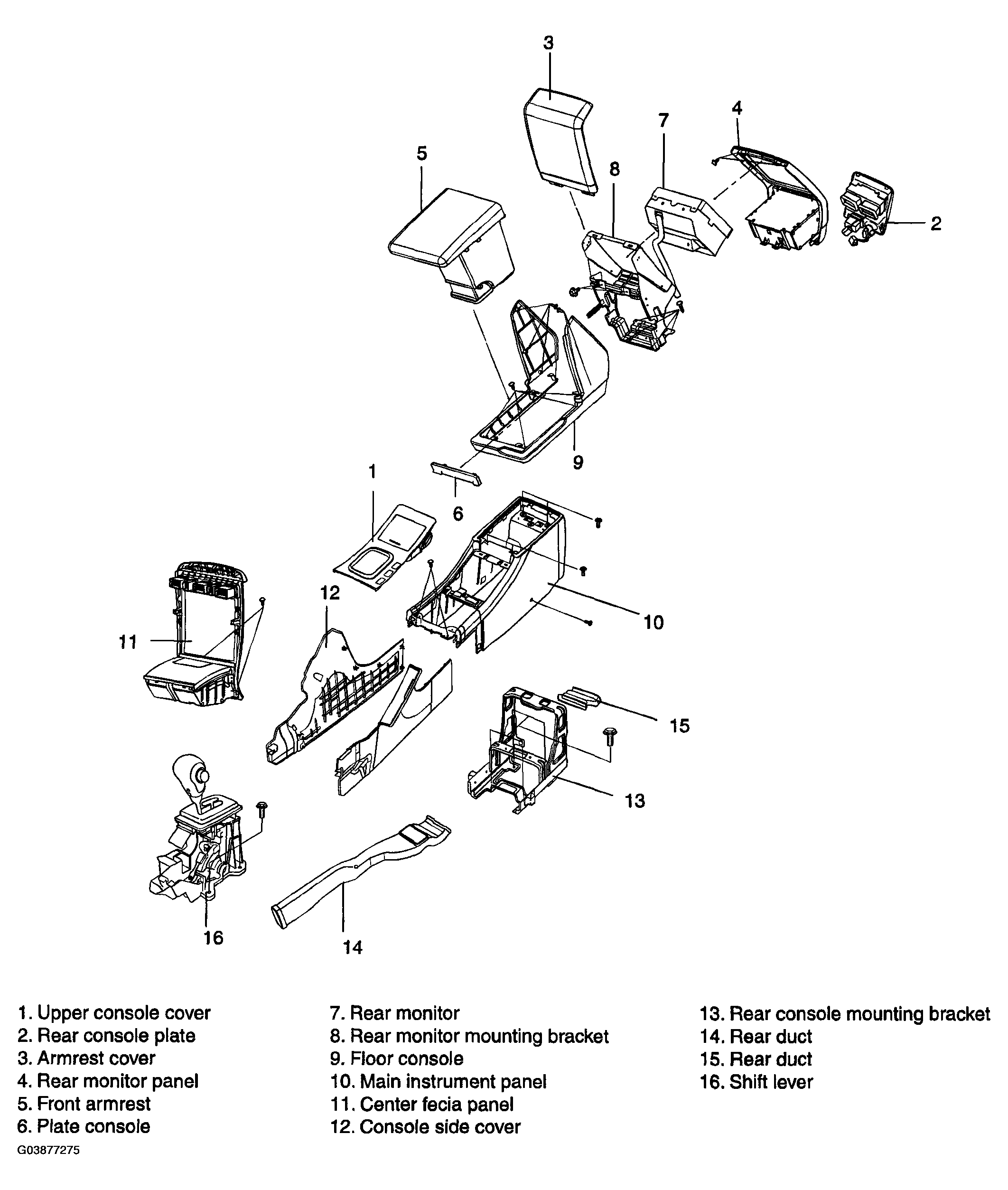 3
4
7
5
8
2
9
1
6
12
10
11
15
13
16
14

1. Upper console cover
2. Rear console plate
3. Armrest cover
4. Rear monitor panel
5. Front armrest
6. Plate console

7. Rear monitor
8. Rear monitor mounting bracket
9. Floor console
10. Main instrument panel
11. Center fecia panel
12. Console side cover

13. Rear console mounting bracket
14. Rear duct
15. Rear duct
16. Shift lever

G03877275