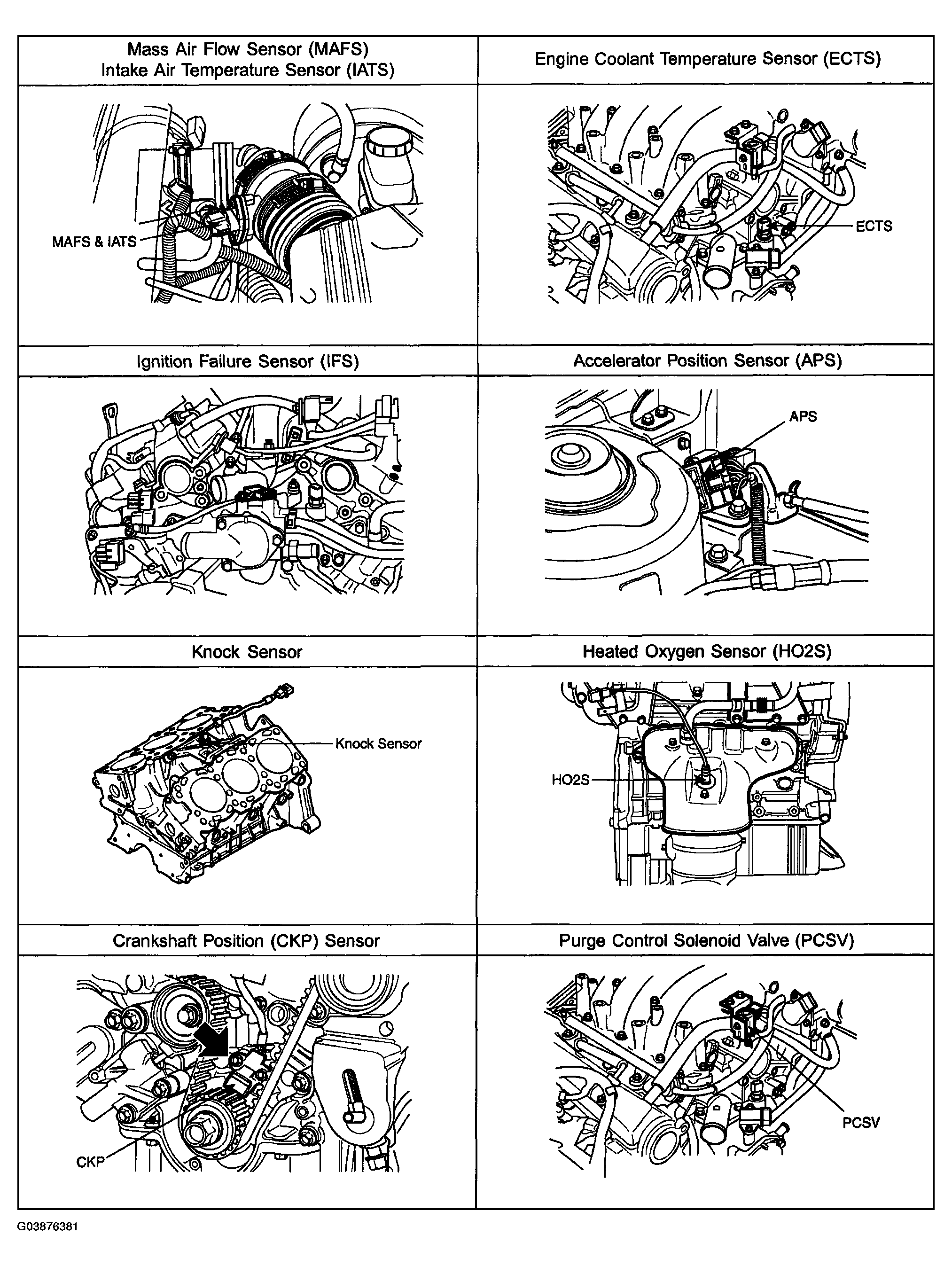 | Mass Air Flow Sensor (MAFS) Intake Air Temperature Sensor (IATS) | Engine Coolant Temperature Sensor (ECTS) |
|---|---|
| MAFS & IATS | ECTS |
| Ignition Failure Sensor (IFS) | Accelerator Position Sensor (APS) |
| | APS |
| Knock Sensor | Heated Oxygen Sensor (HO2S) |
| Knock Sensor | HO2S |
| Crankshaft Position (CKP) Sensor | Purge Control Solenoid Valve (PCSV) |
| CKP | PCSV |

G03876381