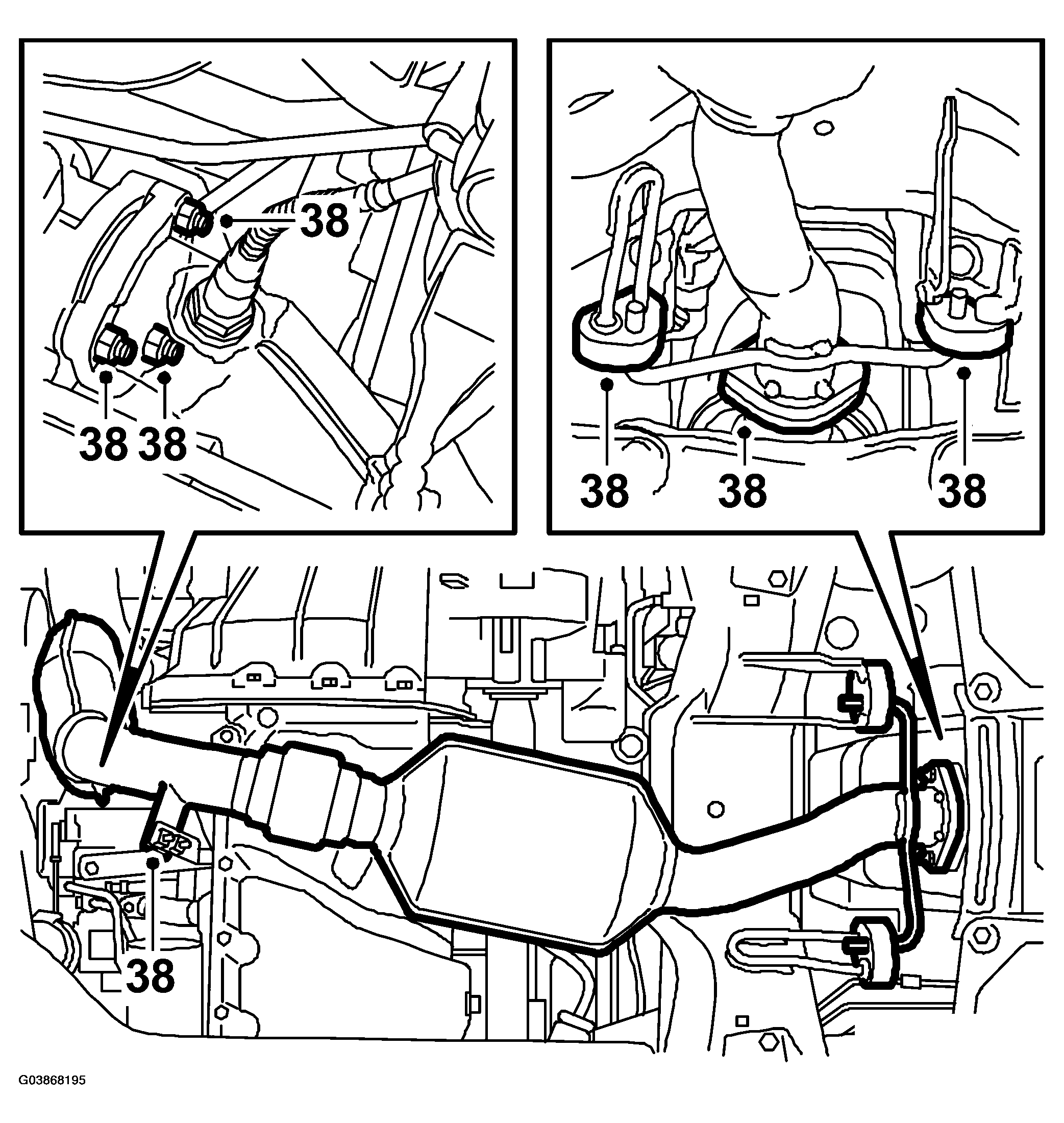 38
38 38
38 38 38
38
G03868195