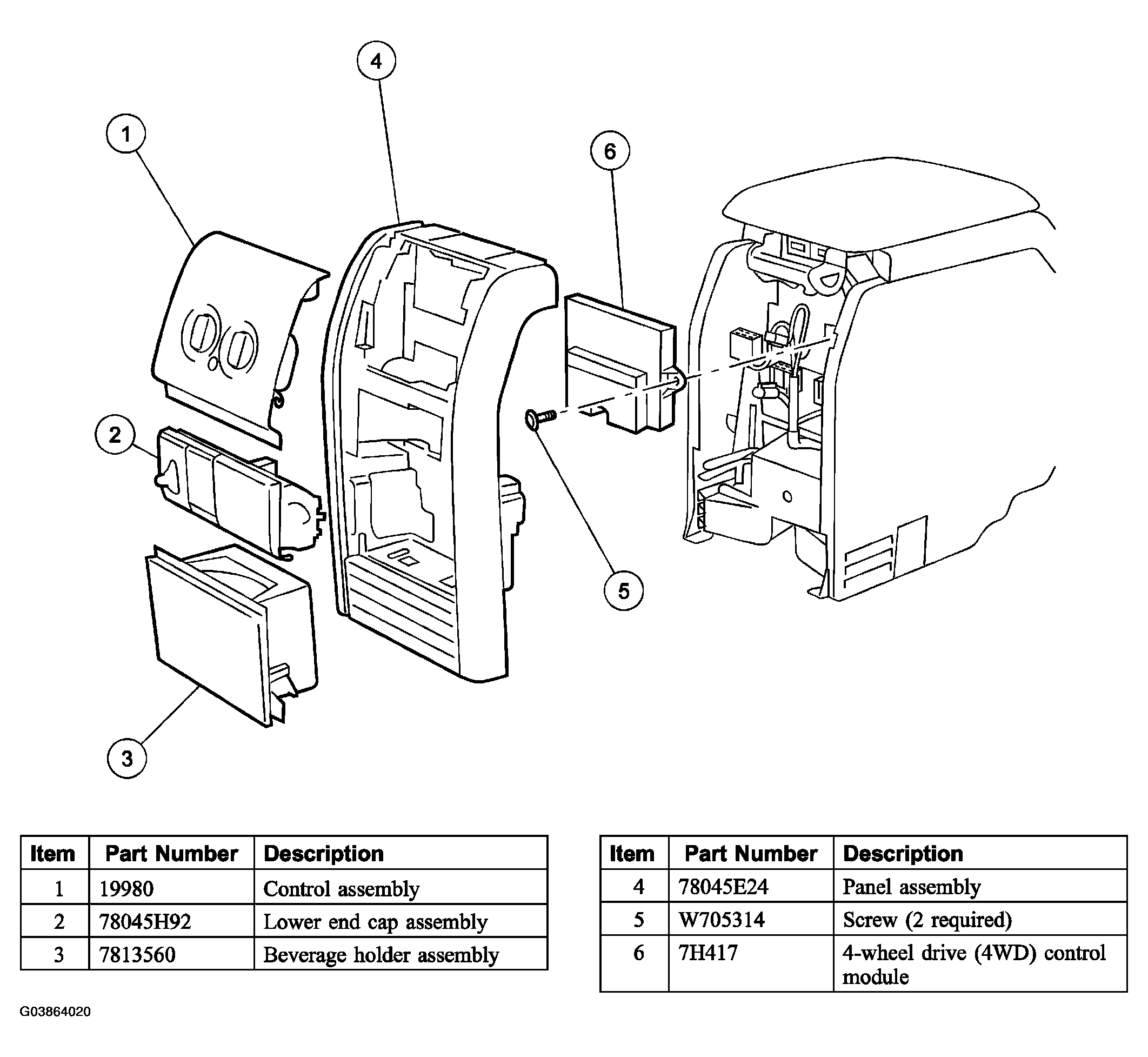 4
1
6
2
5
3

| Item | Part Number | Description |
|---|---|---|
| 1 | 19980 | Control assembly |
| 2 | 78045H92 | Lower end cap assembly |
| 3 | 7813560 | Beverage holder assembly |

| Item | Part Number | Description |
|---|---|---|
| 4 | 78045E24 | Panel assembly |
| 5 | W705314 | Screw (2 required) |
| 6 | 7H417 | 4-wheel drive (4WD) control module |

G03864020