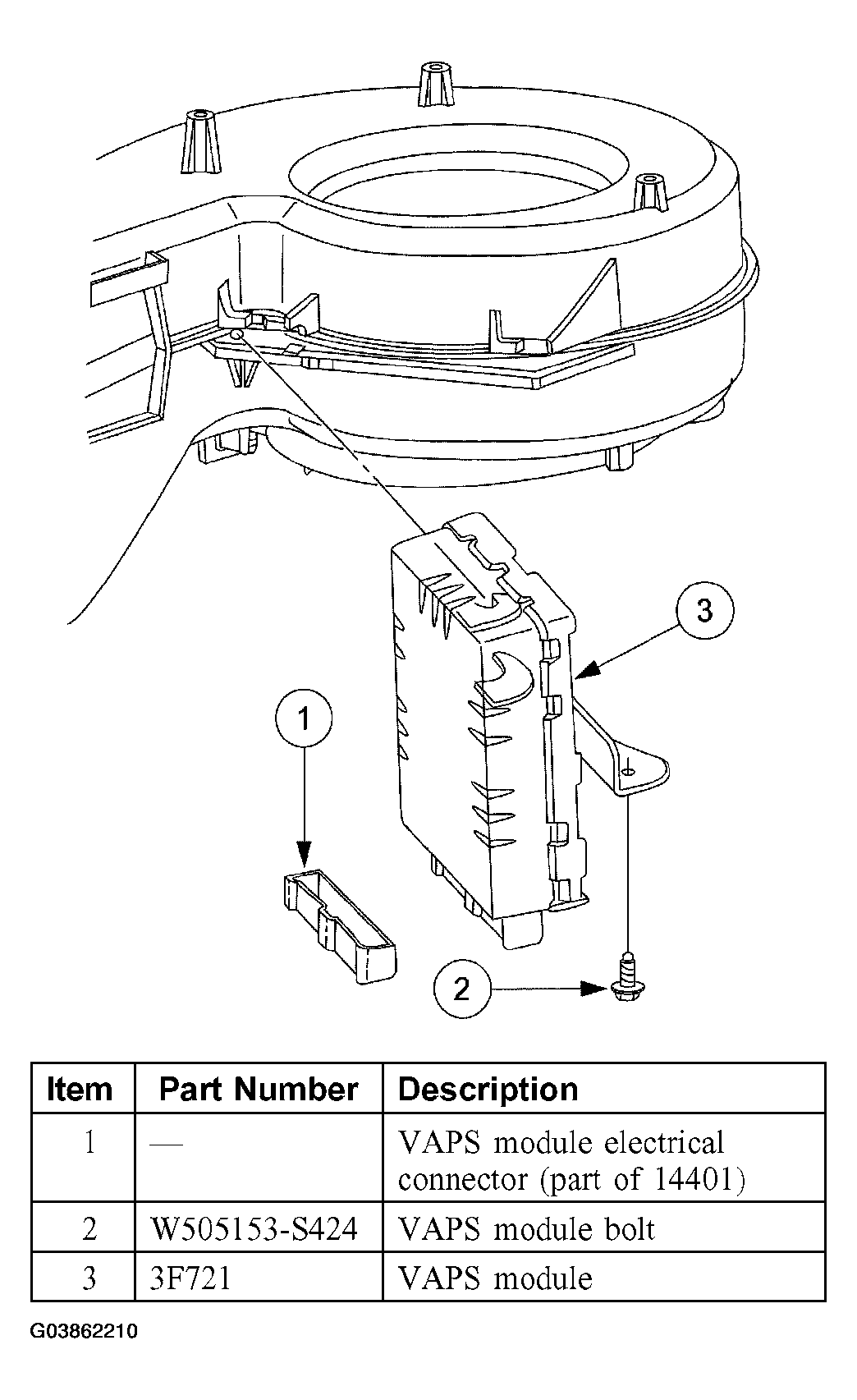 3

1

2

| Item | Part Number | Description |
|---|---|---|
| 1 | — | VAPS module electrical connector (part of 14401) |
| 2 | W505153-S424 | VAPS module bolt |
| 3 | 3F721 | VAPS module |

G03862210