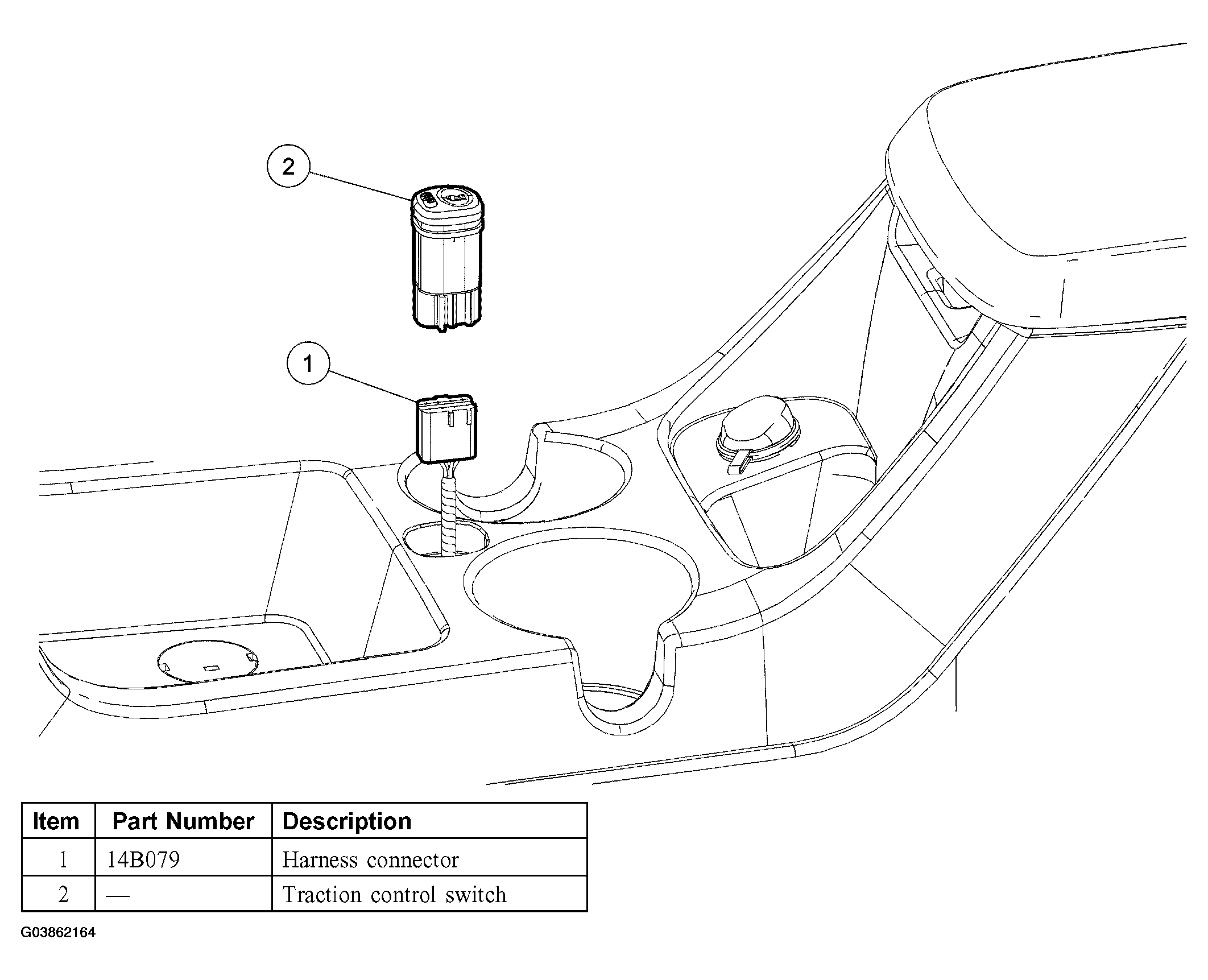 2

1

| Item | Part Number | Description |
|---|---|---|
| 1 | 14B079 | Harness connector |
| 2 | — | Traction control switch |

G03862164