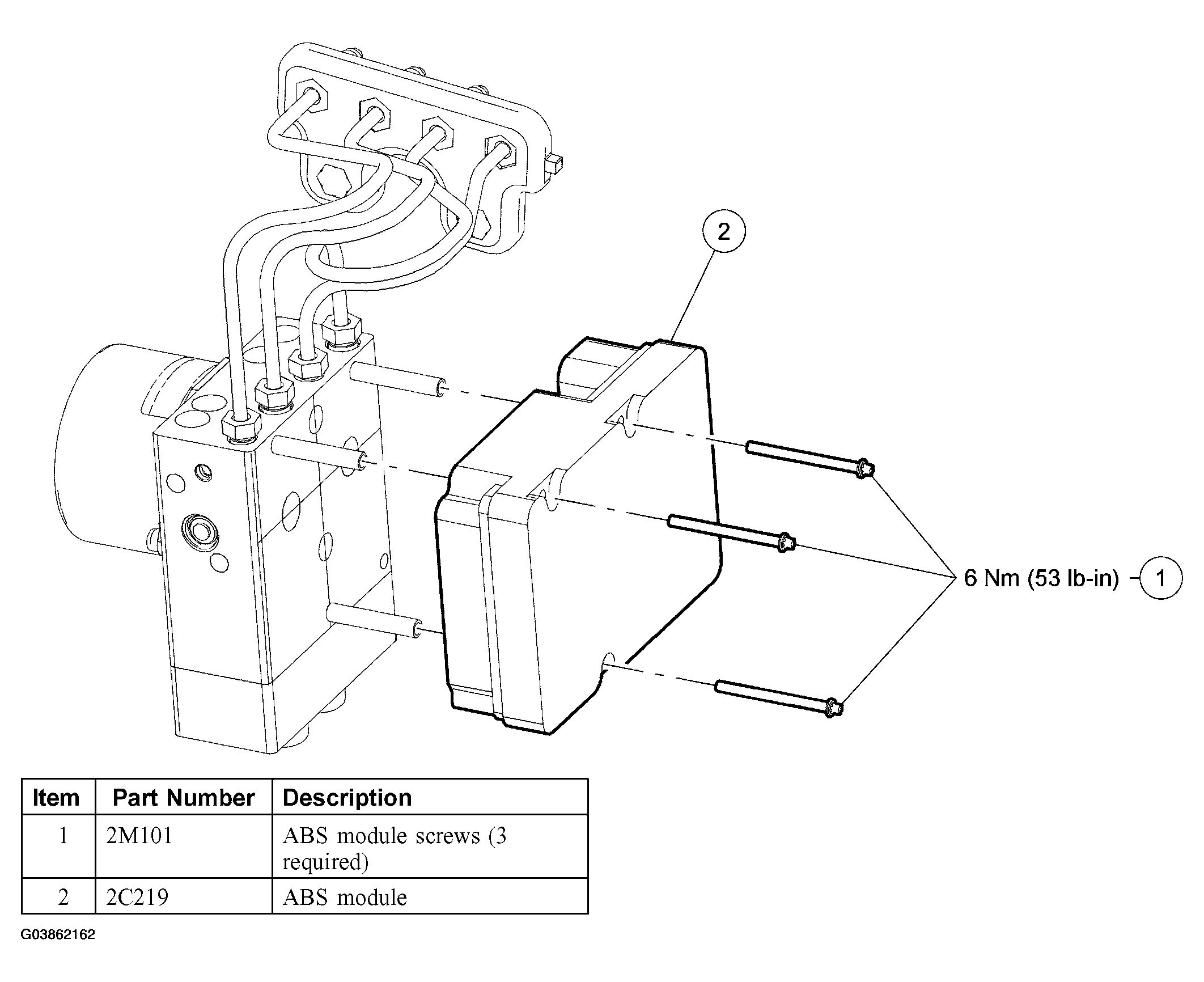 2

6 Nm (53 lb-in)

1

| Item | Part Number | Description |
|---|---|---|
| 1 | 2M101 | ABS module screws (3 required) |
| 2 | 2C219 | ABS module |

G03862162