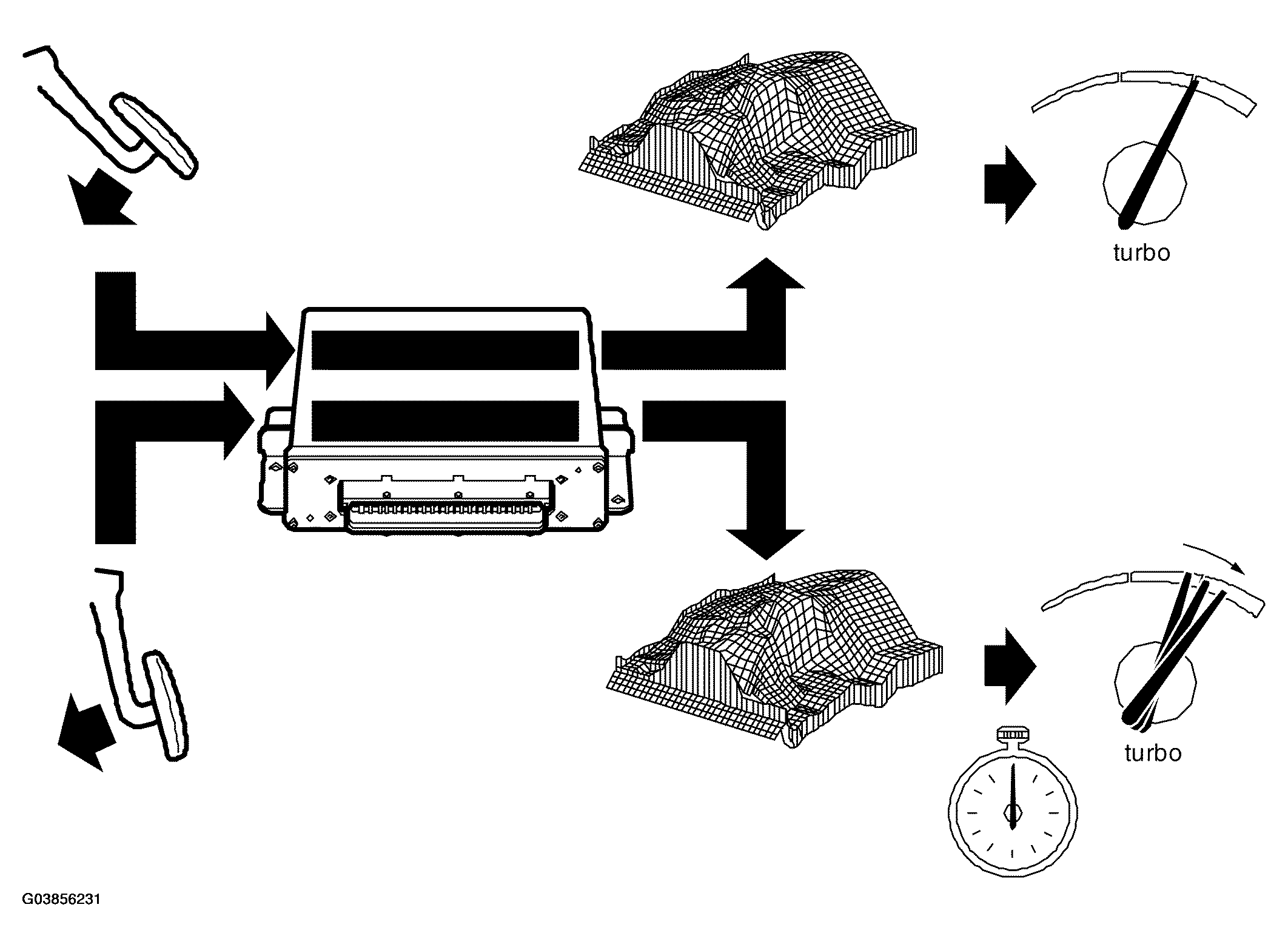 turbo

turbo

G03856231