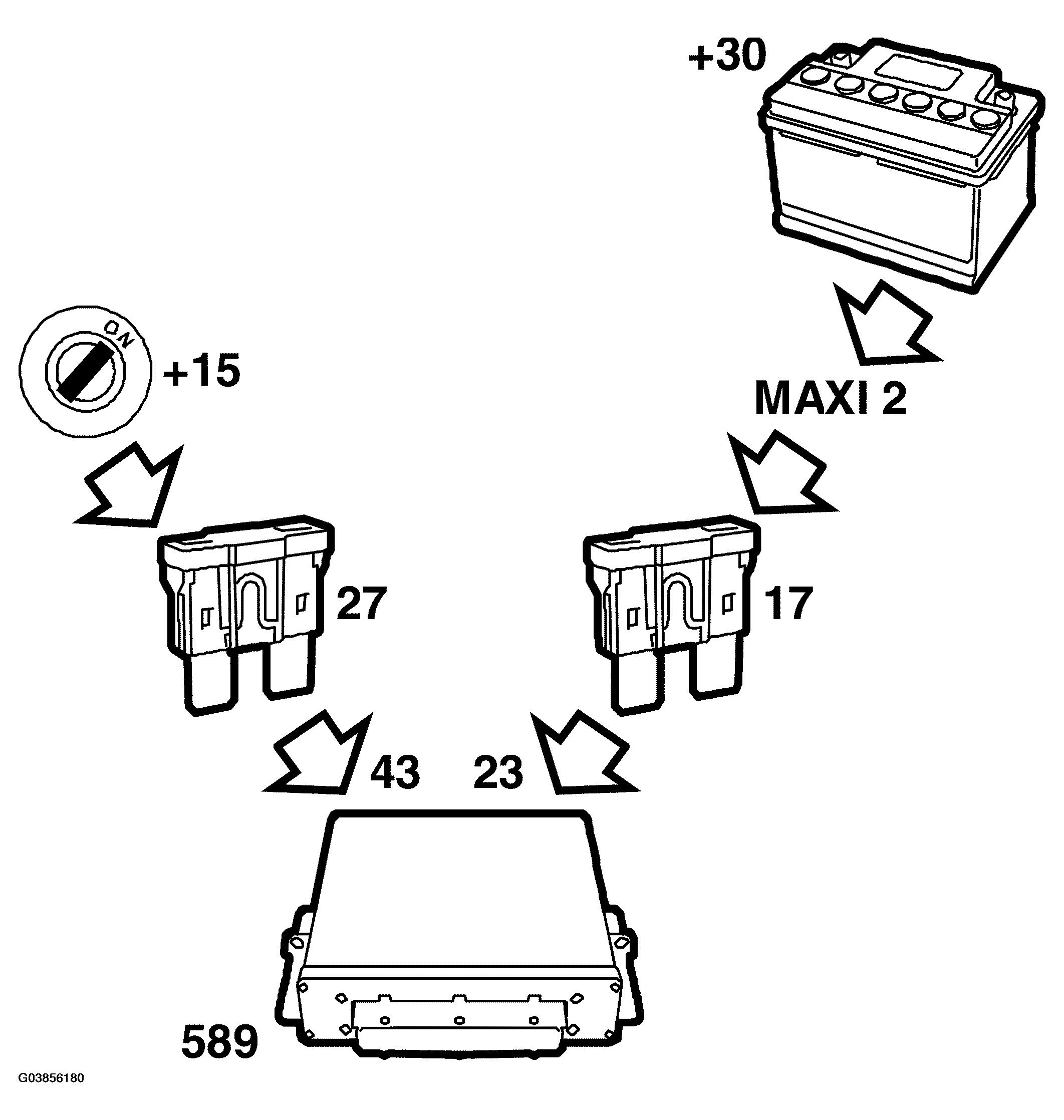 +30

ON

+15

MAXI 2

27

17

43

23

589

G03856180