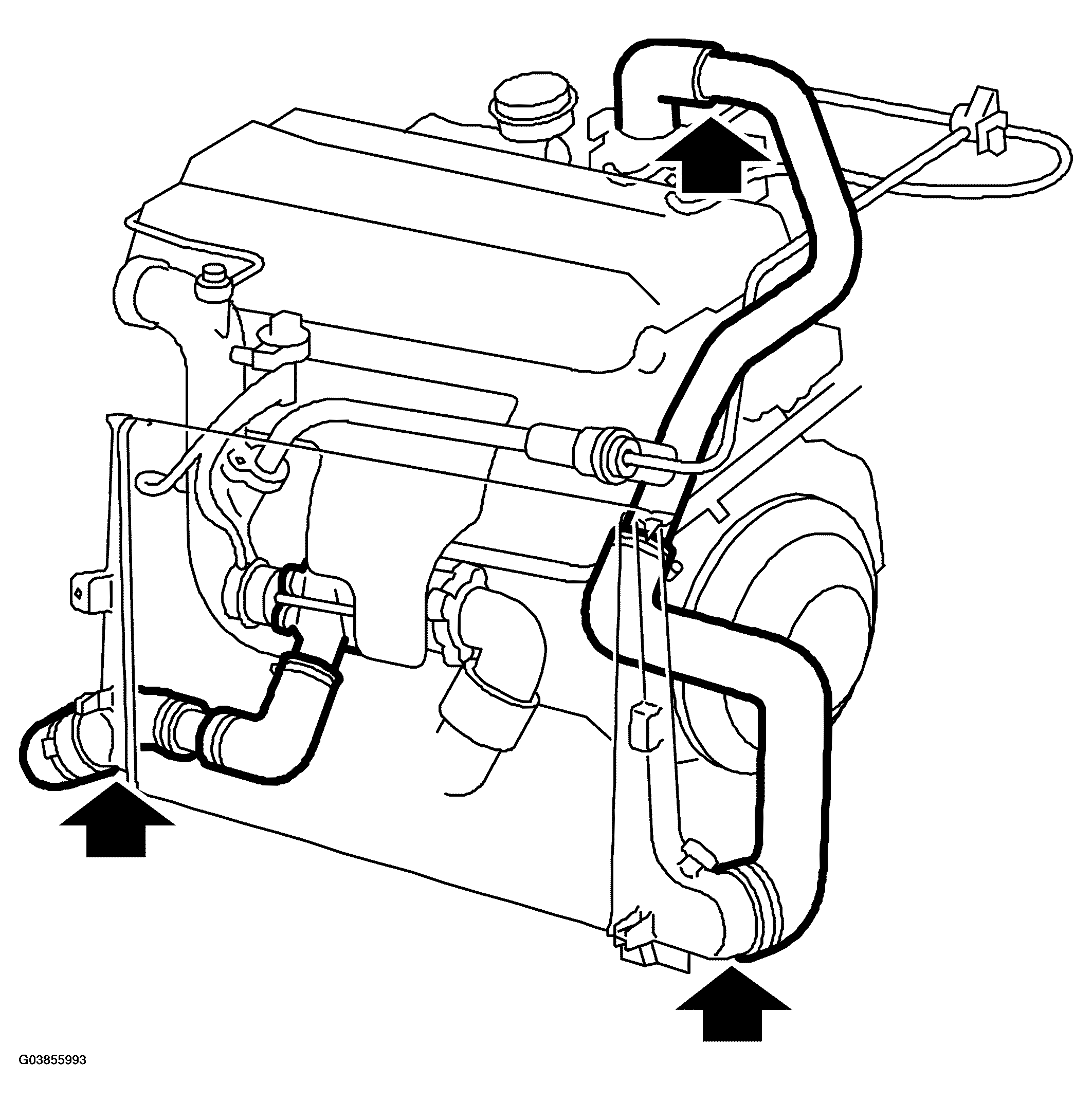 G03855993