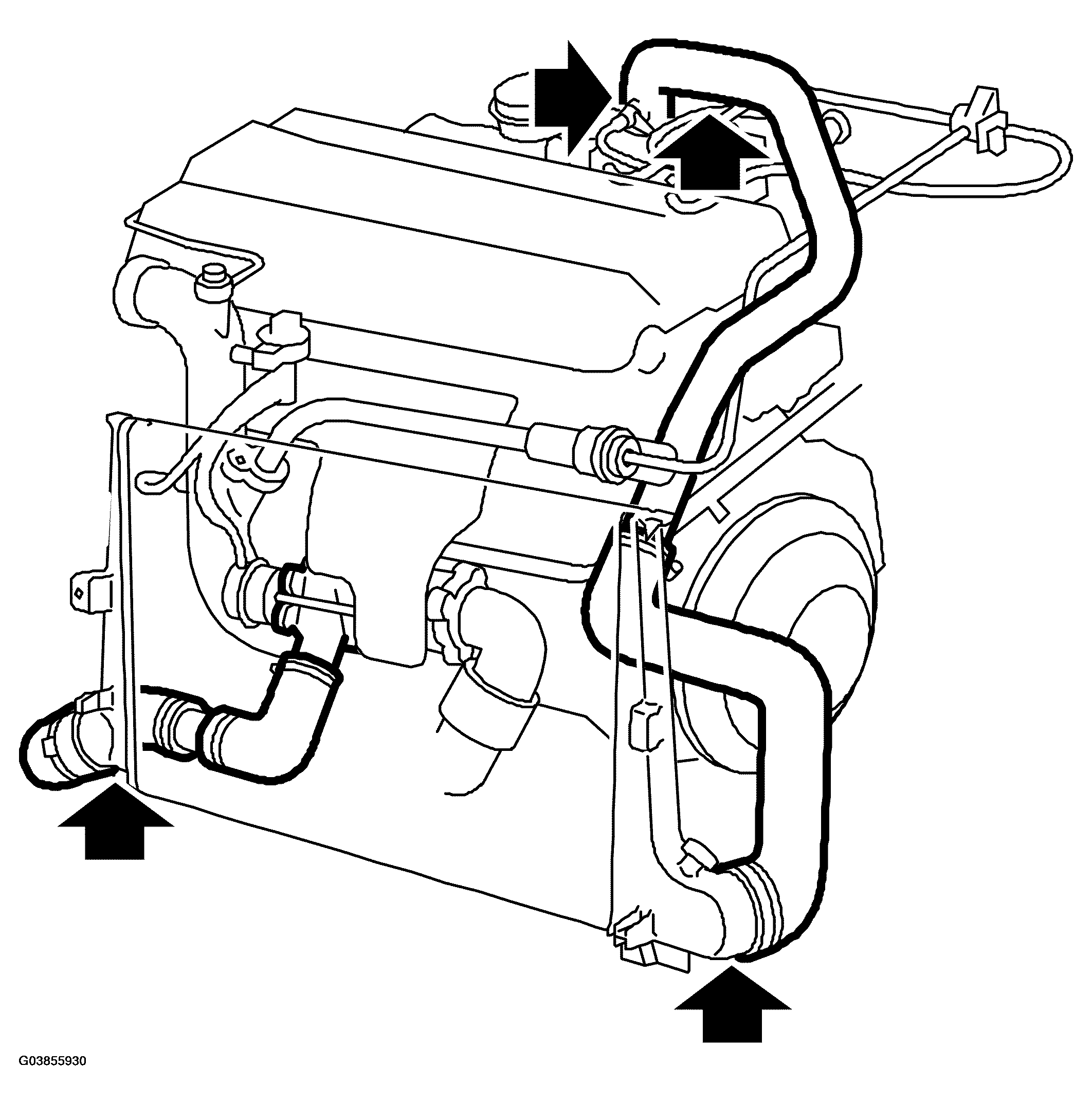 G03855930