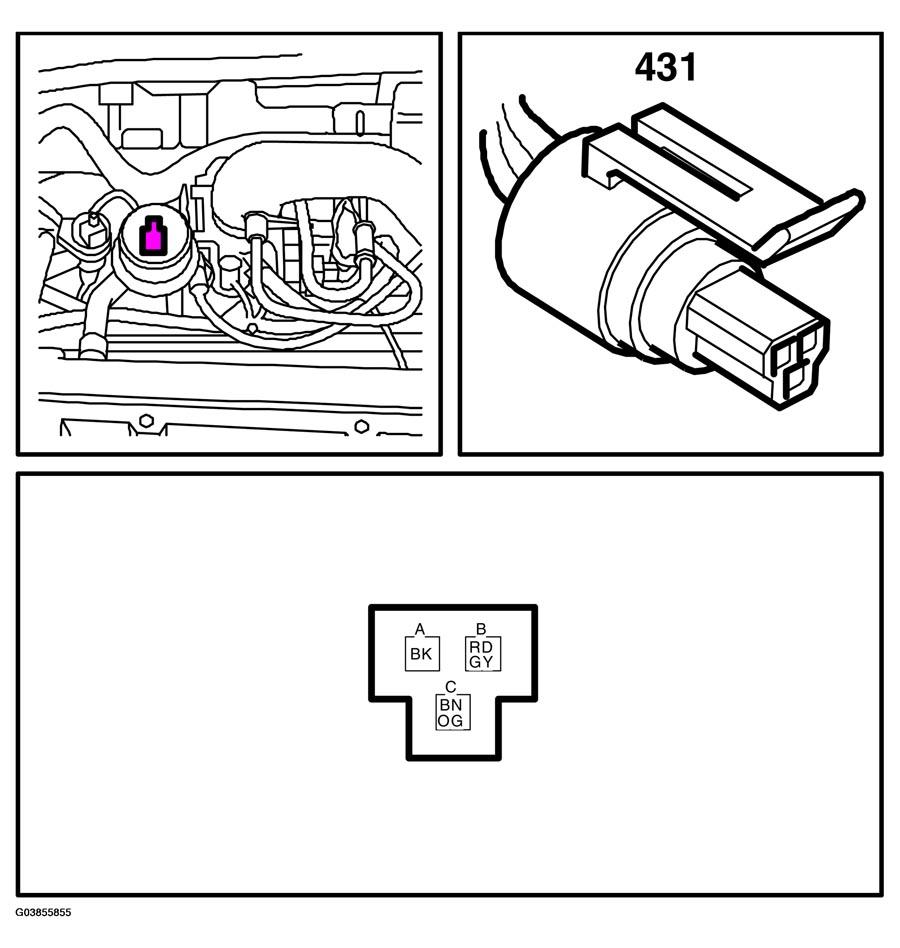 431

A
BK

B
RD
GY

C
BN
OG

G03855855