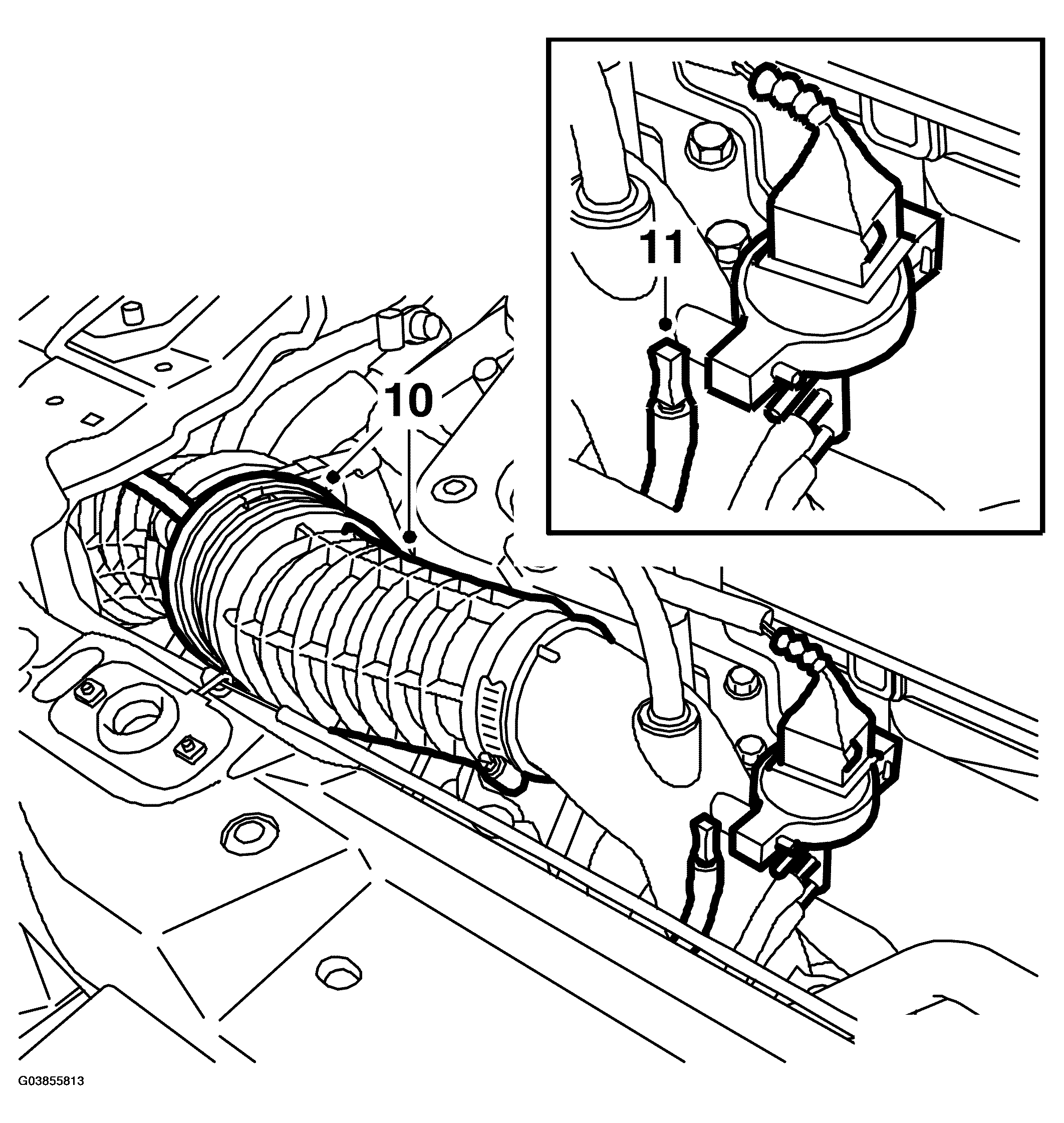 11

10

G03855813