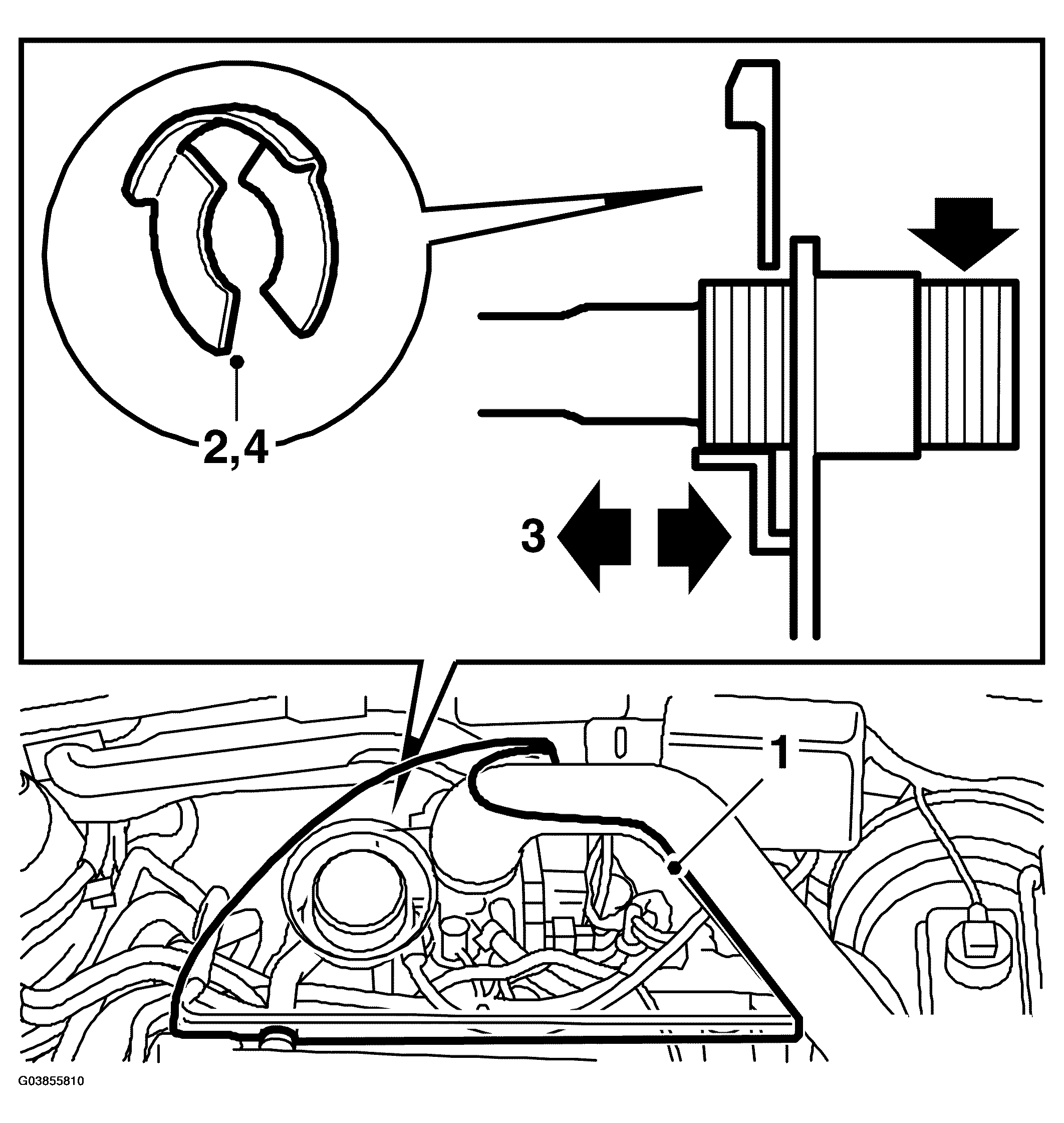 2,4

3

1

G03855810