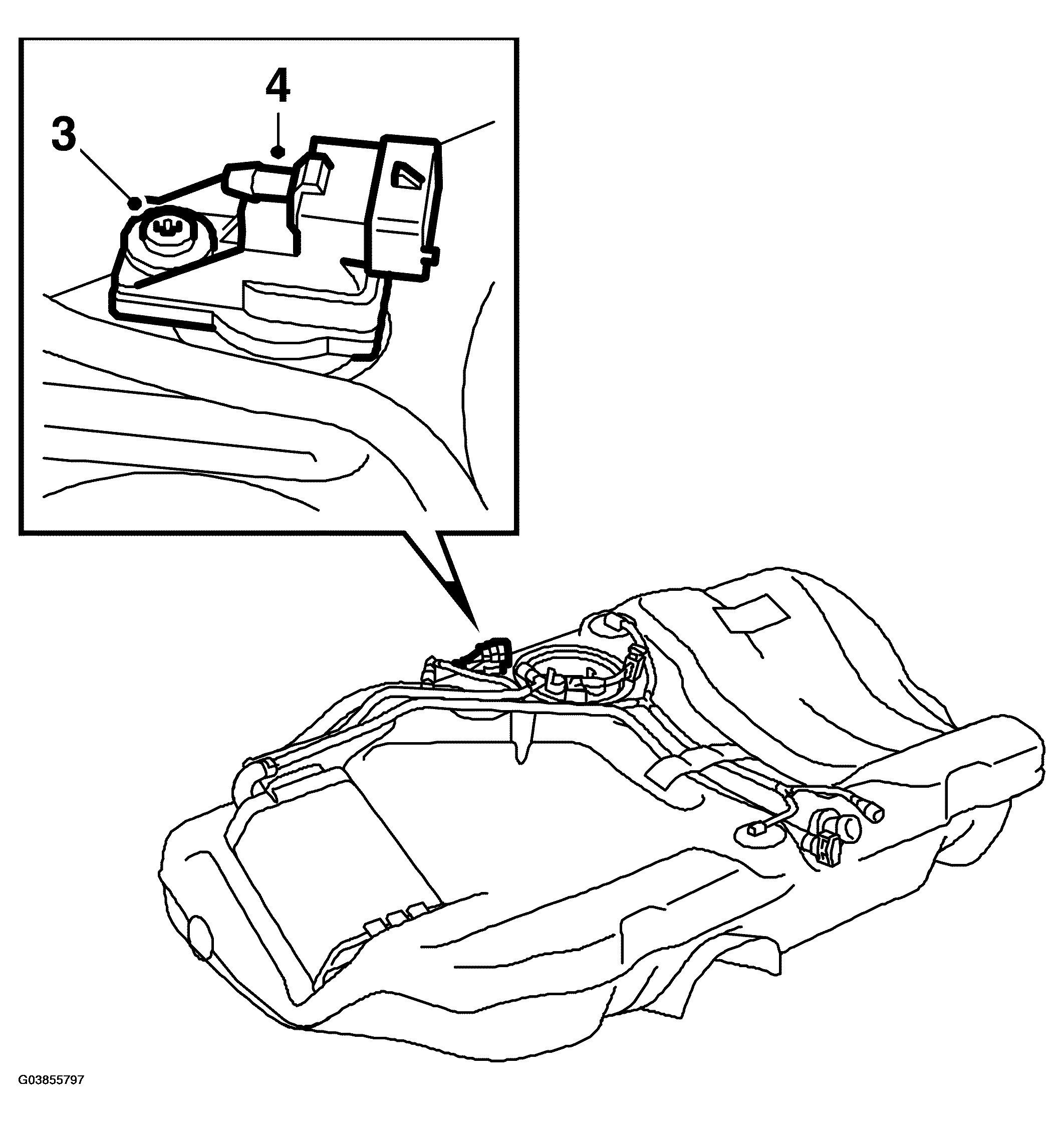 4
3
G03855797