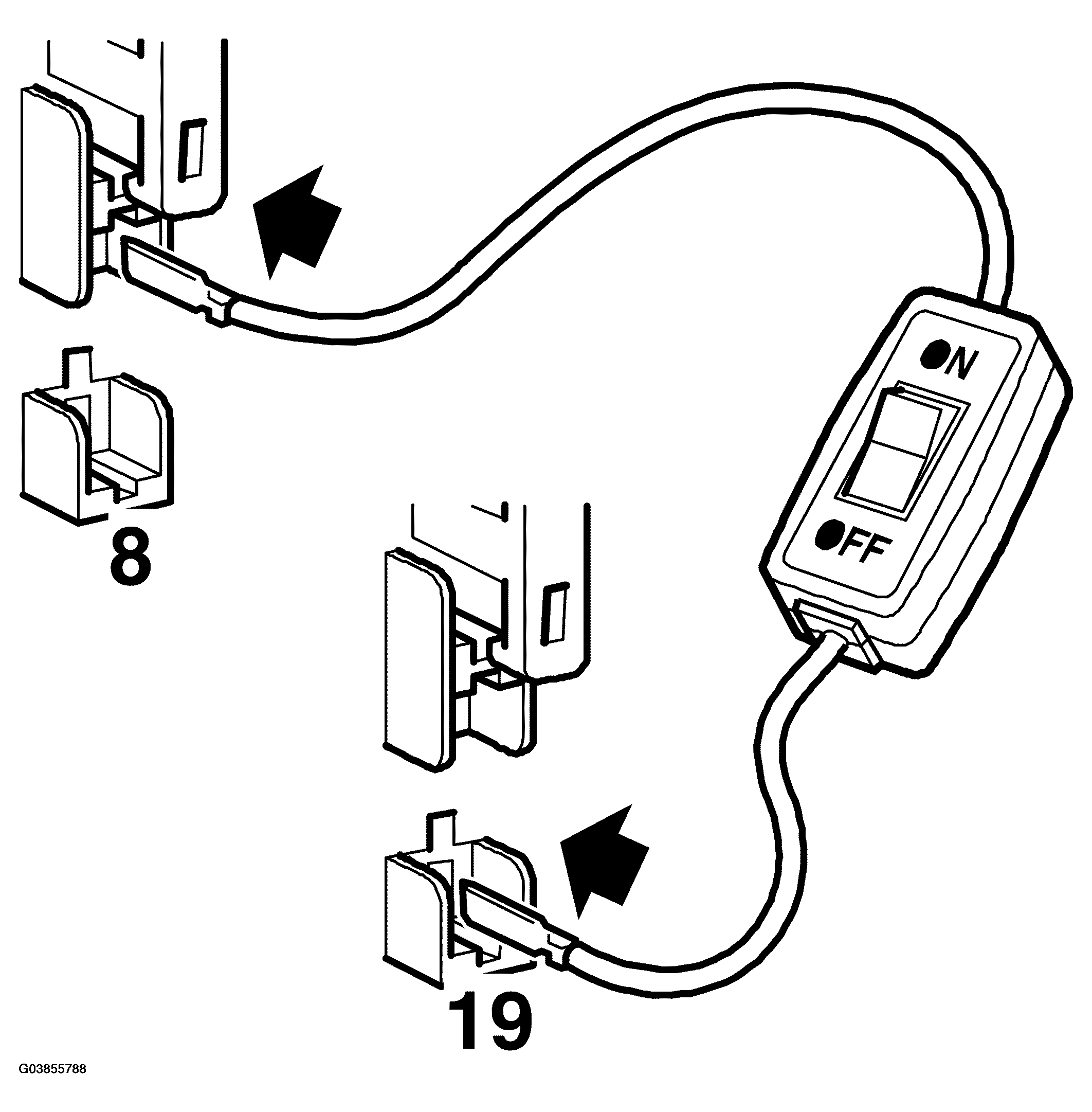 ON
OFF
8
19
G03855788