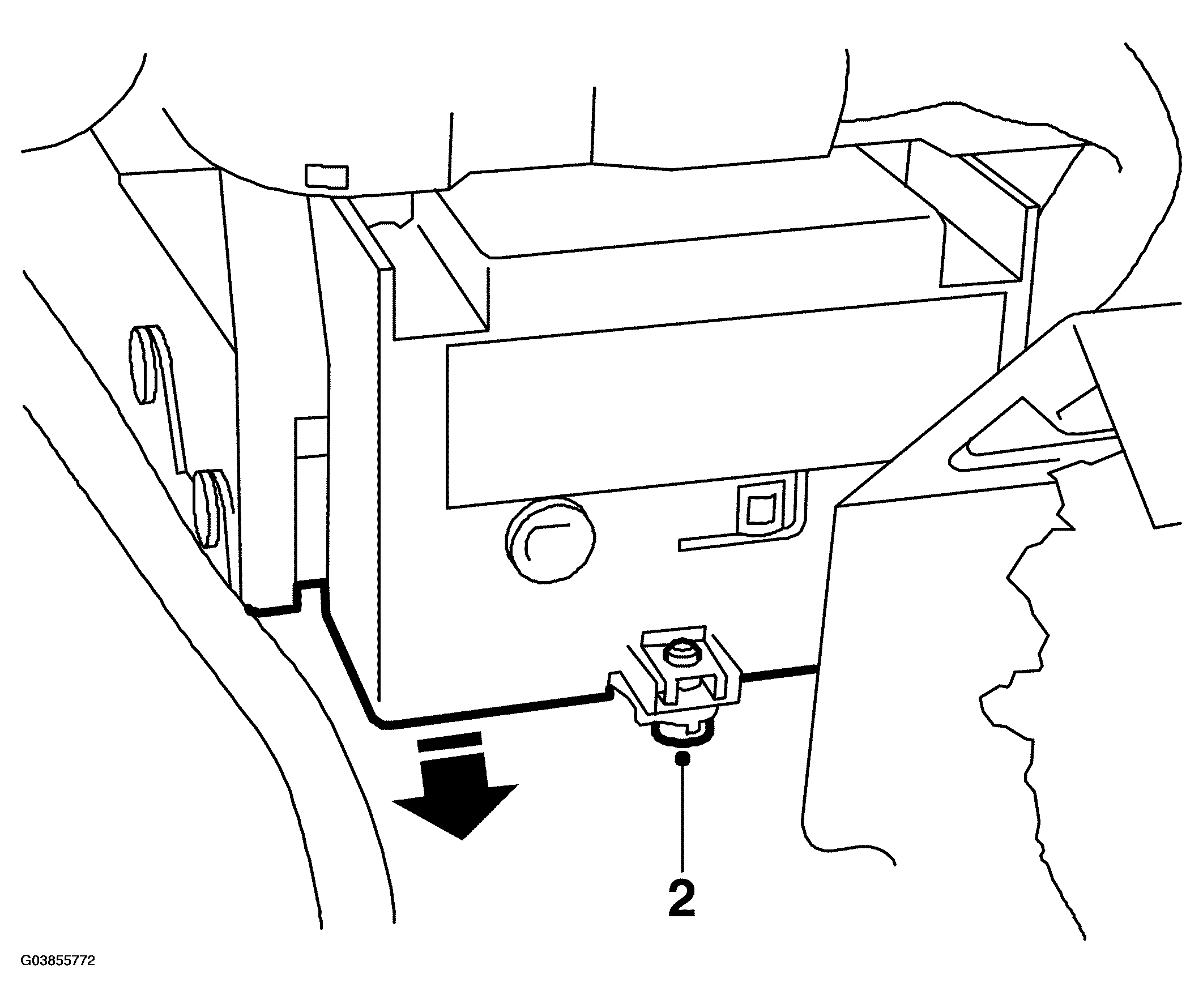 2

G03855772