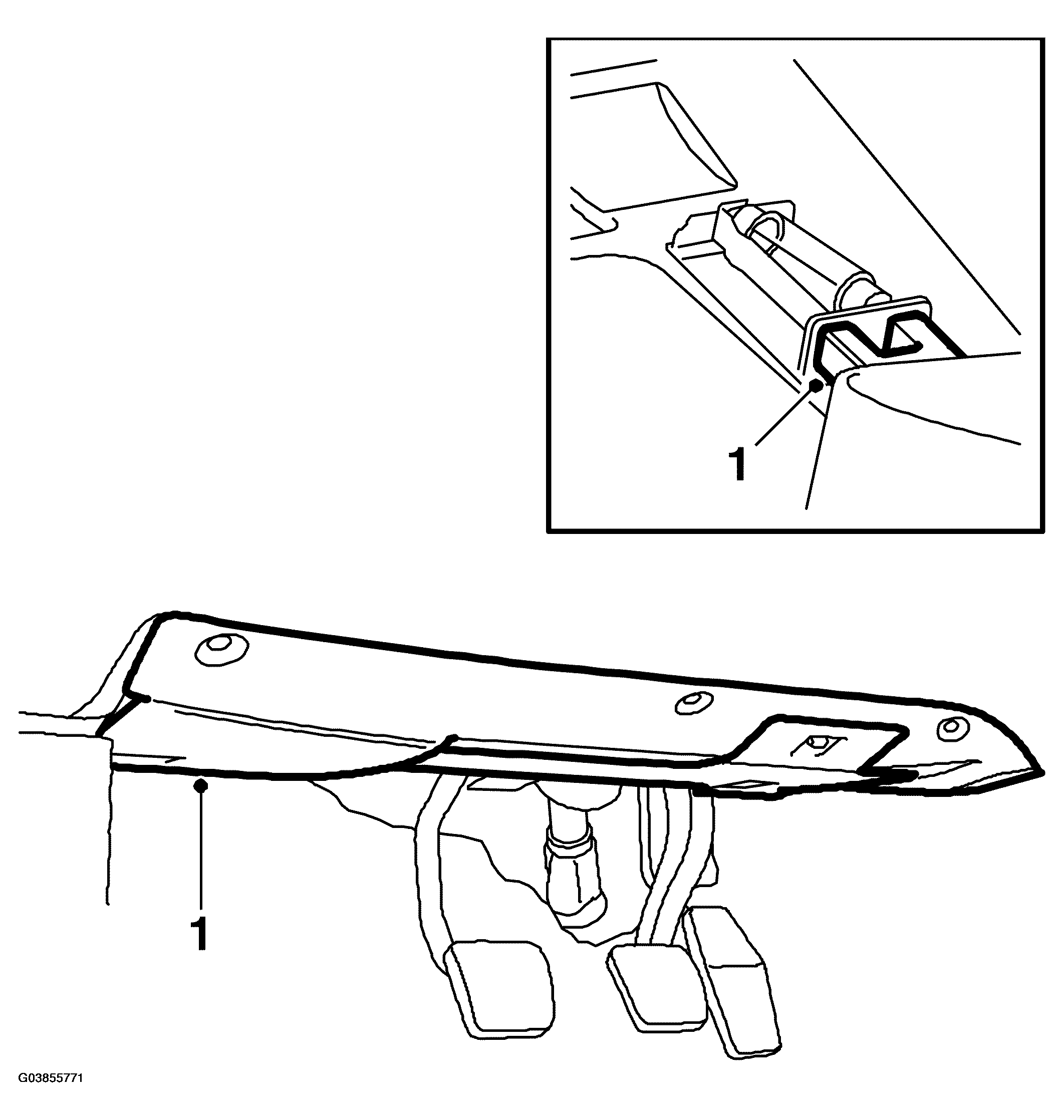 1

1

G03855771