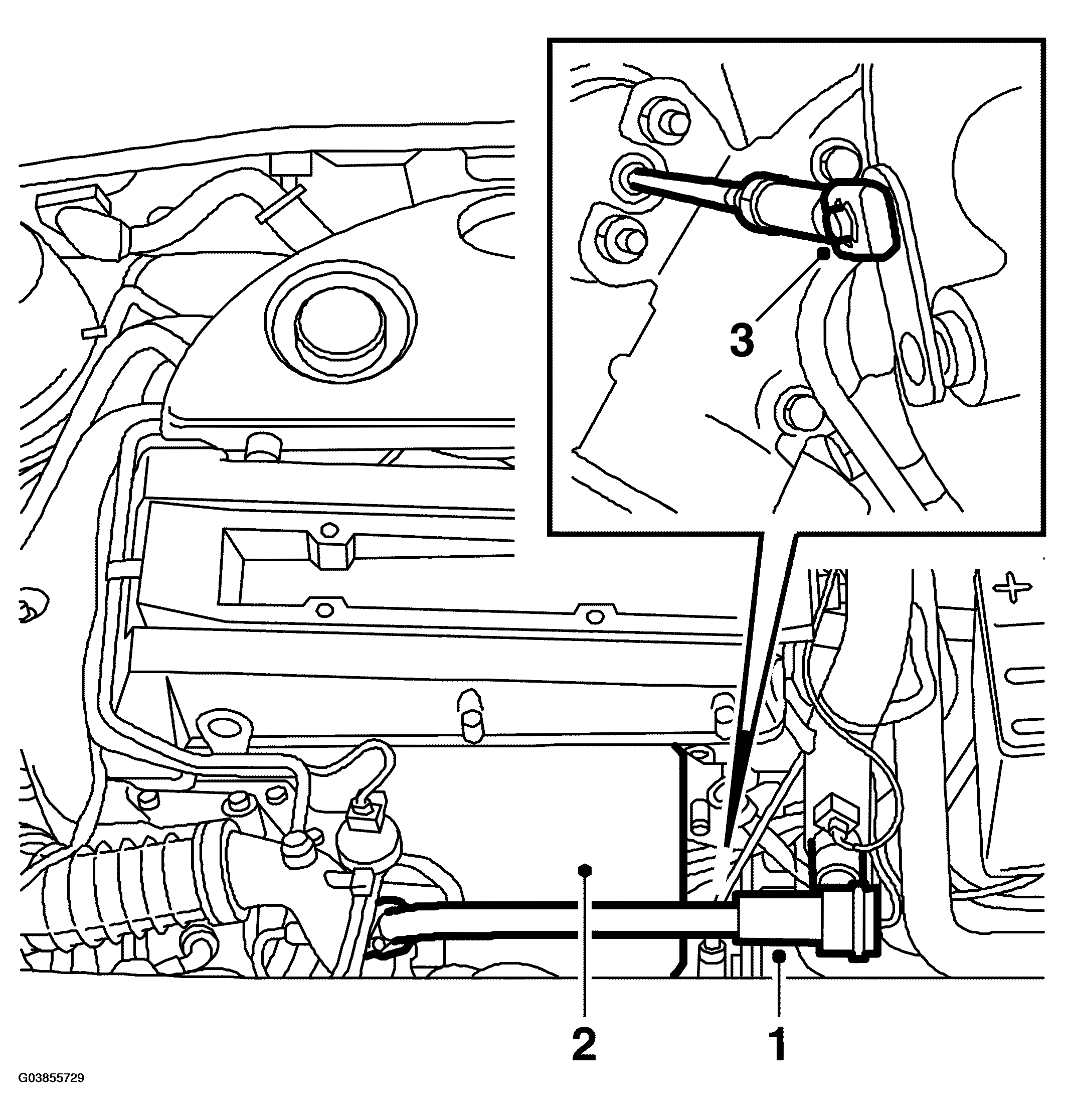 3

2

1

G03855729