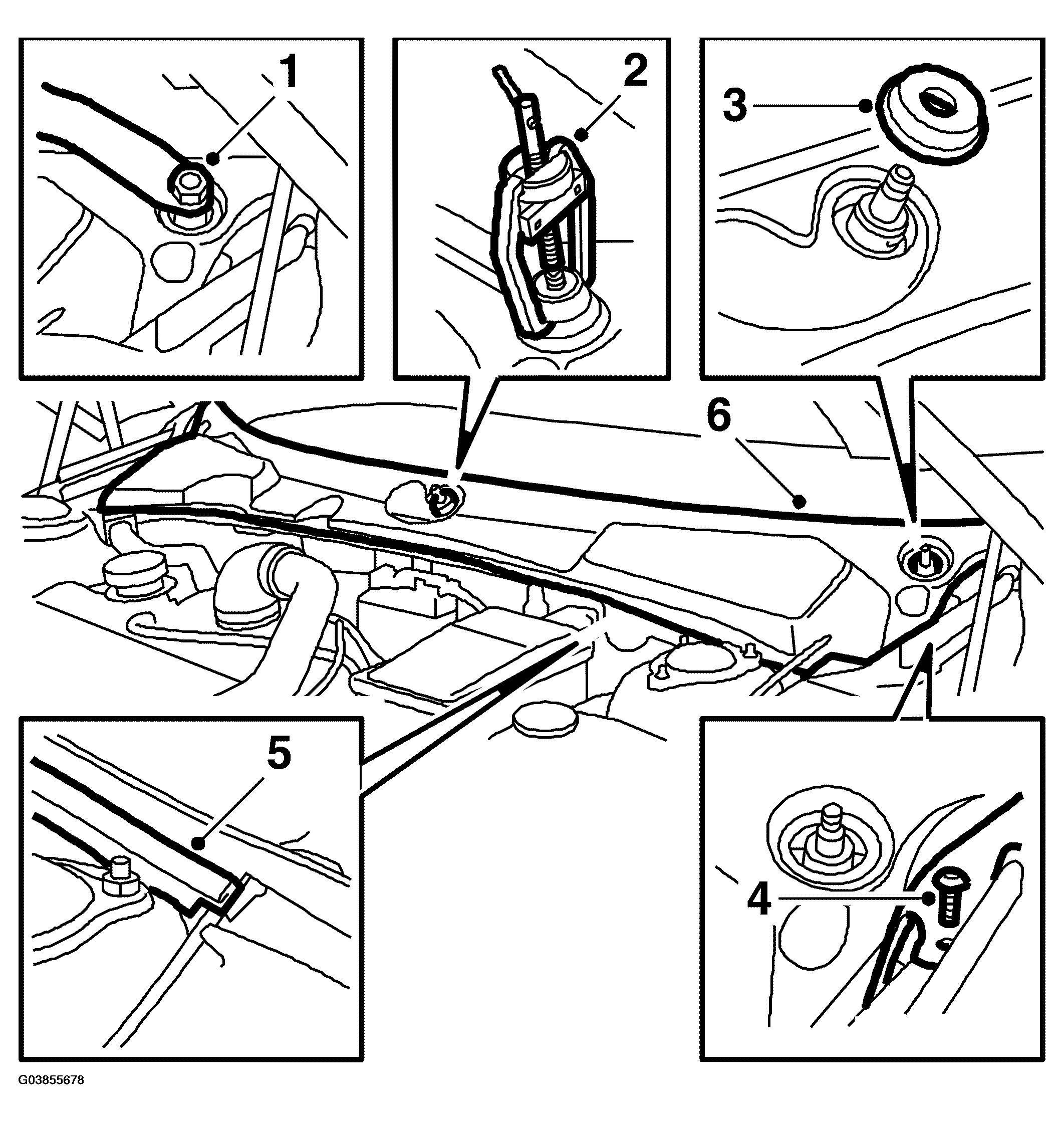 1
2
3
6
5
4
G03855678