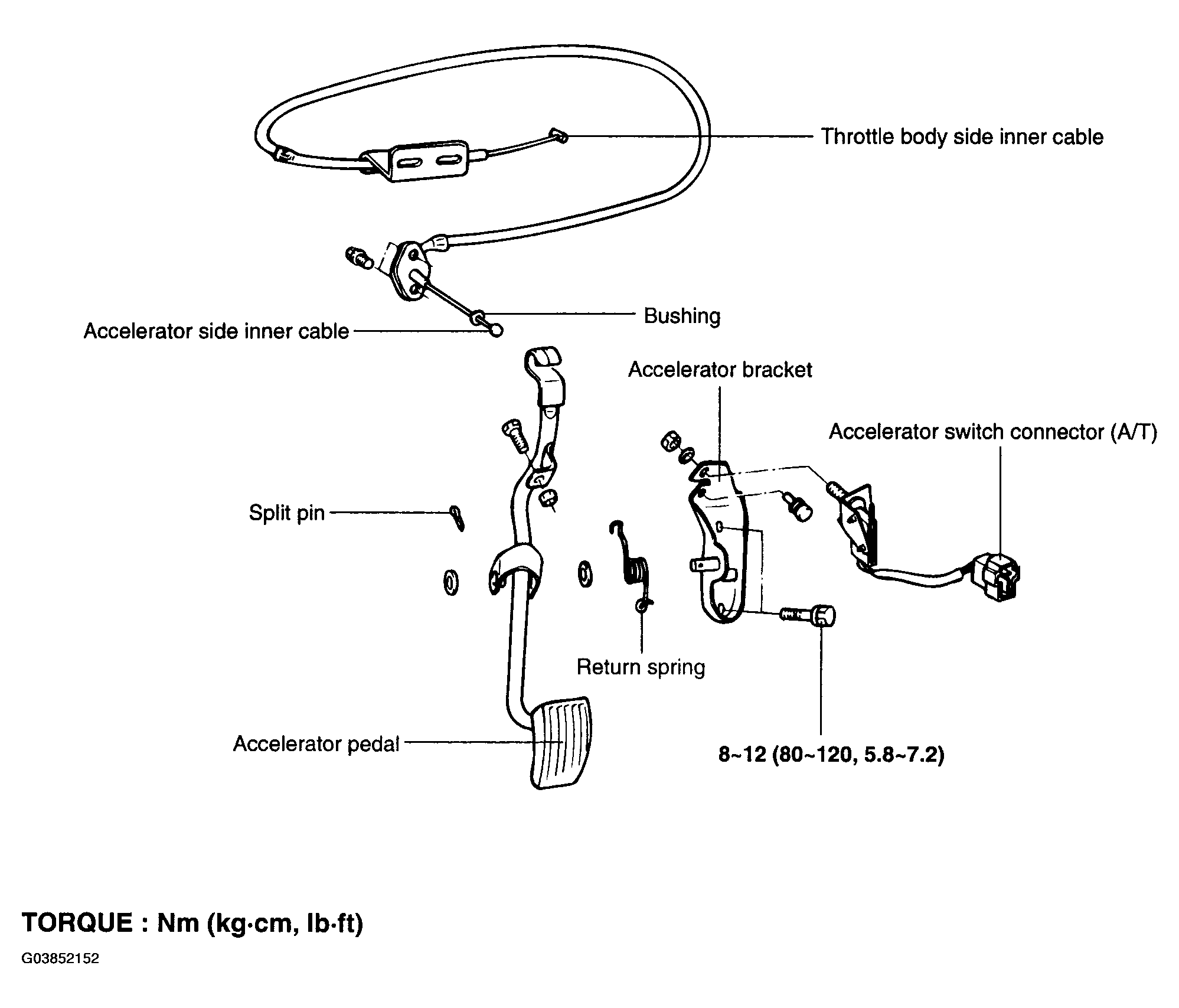 Throttle body side inner cable

Bushing

Accelerator side inner cable

Accelerator bracket

Accelerator switch connector (A/T)

Split pin

Return spring

Accelerator pedal

8~12 (80~120, 5.8~7.2)

TORQUE : Nm (kg·cm, lb·ft)

G03852152